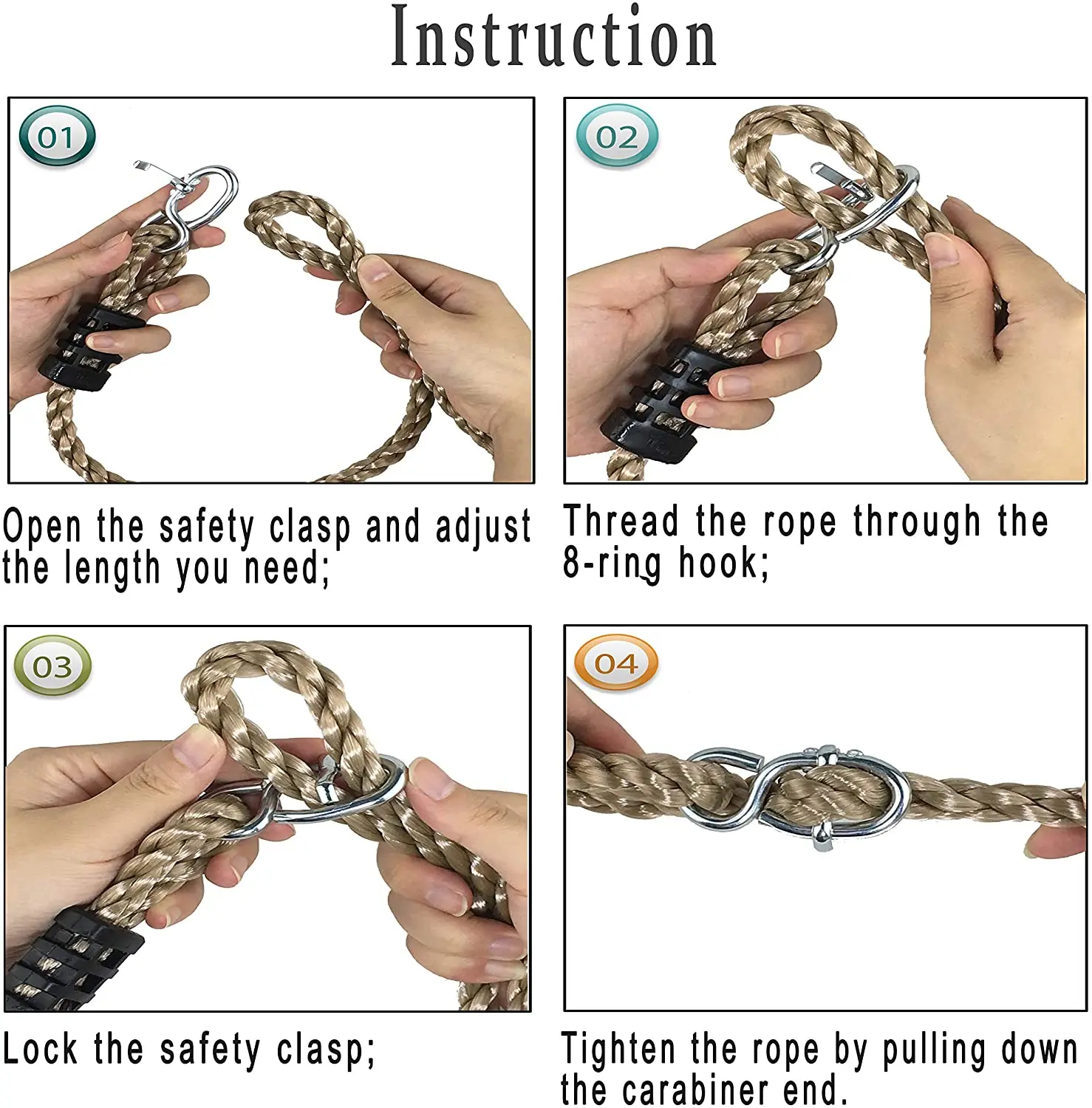 Instruction

01

Open the safety clasp and adjust the length you need;

02

Thread the rope through the 8-ring hook;

03

Lock the safety clasp;

04

Tighten the rope by pulling down the carabiner end.