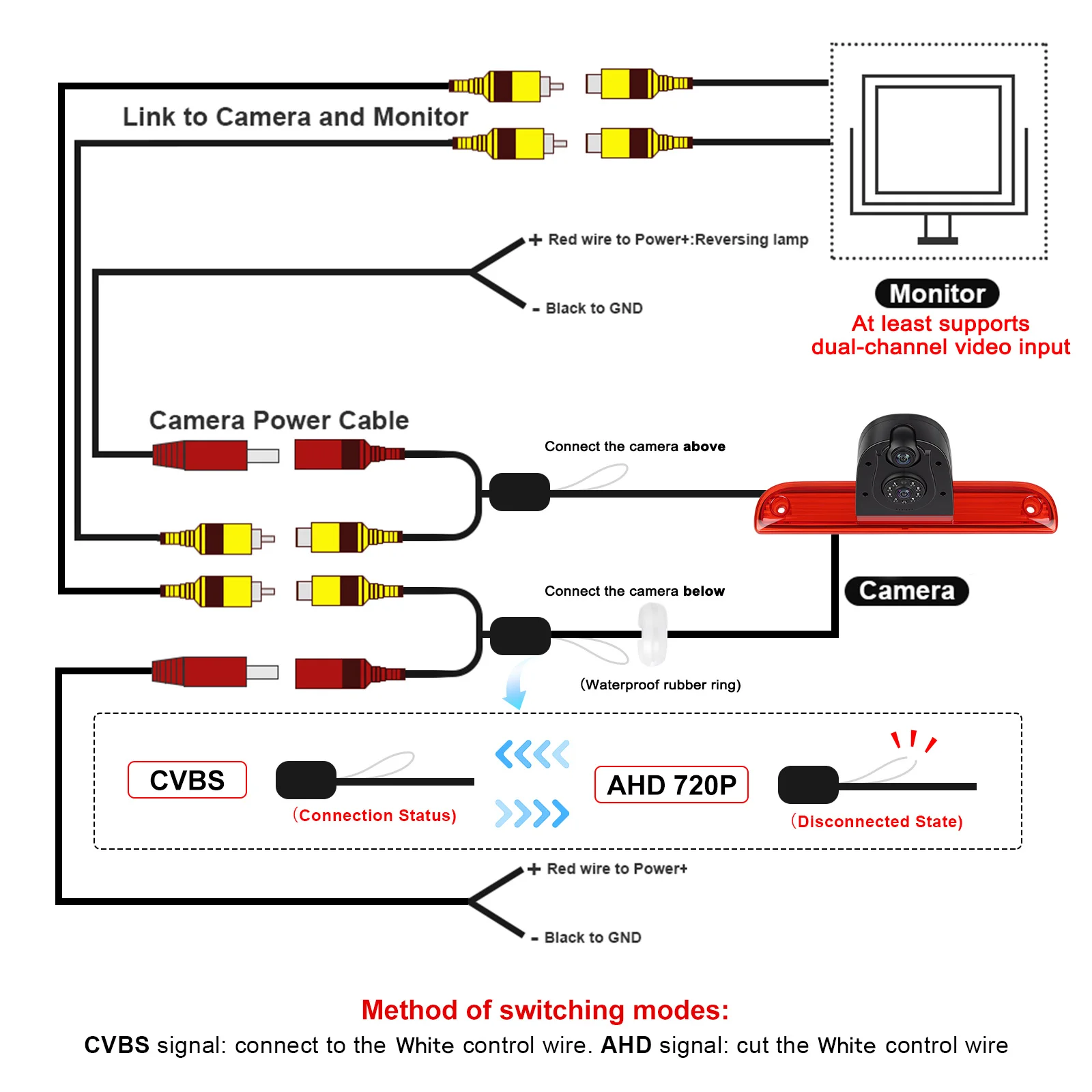 Link to Camera and Monitor

+ Red wire to Power+:Reversing lamp

- Black to GND

Monitor
At least supports dual-channel video input

Camera Power Cable

Connect the camera above

Camera

Connect the camera below

(Waterproof rubber ring)

CVBS

(Connection Status)

AHD 720P

(Disconnected State)

+ Red wire to Power+

- Black to GND

Method of switching modes:
CVBS signal: connect to the White control wire. AHD signal: cut the White control wire