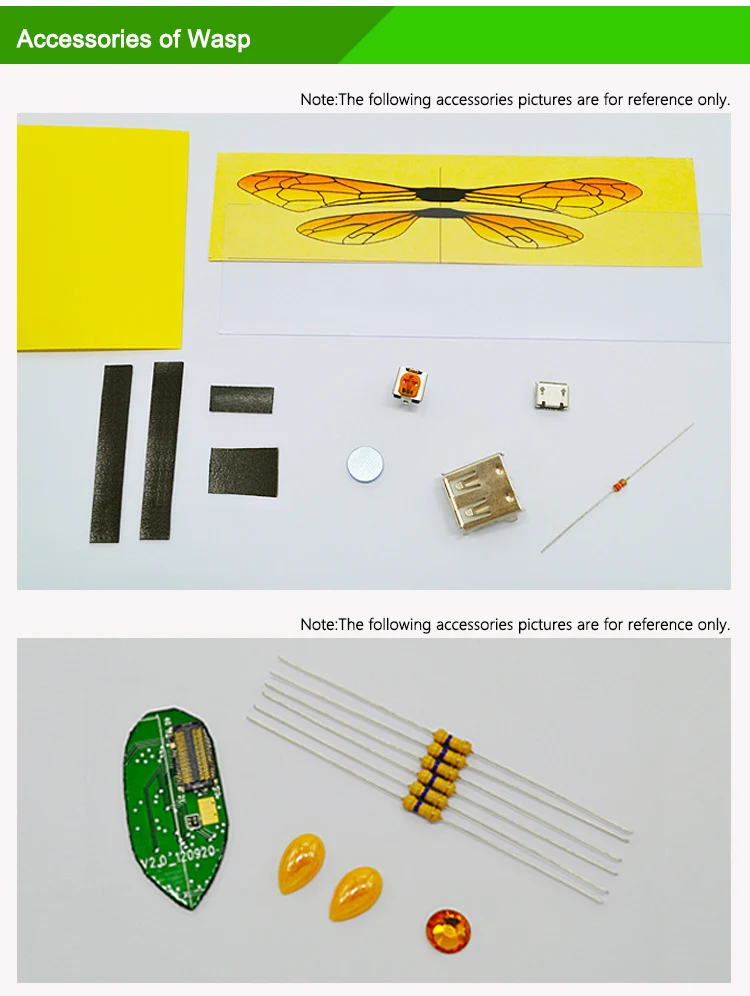 Accessories of Wasp

Note:The following accessories pictures are for reference only.

Note:The following accessories pictures are for reference only.

V2.0_120920