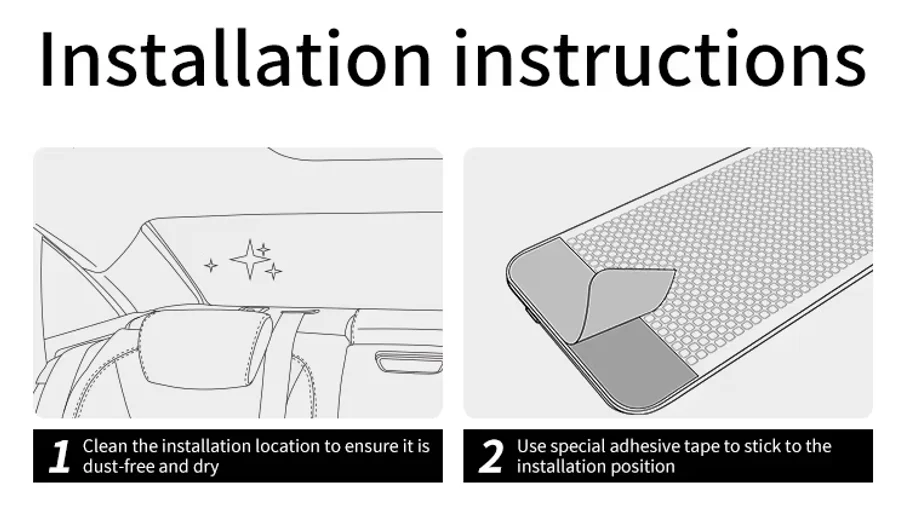 Installation instructions

1 Clean the installation location to ensure it is dust-free and dry

2 Use special adhesive tape to stick to the installation position