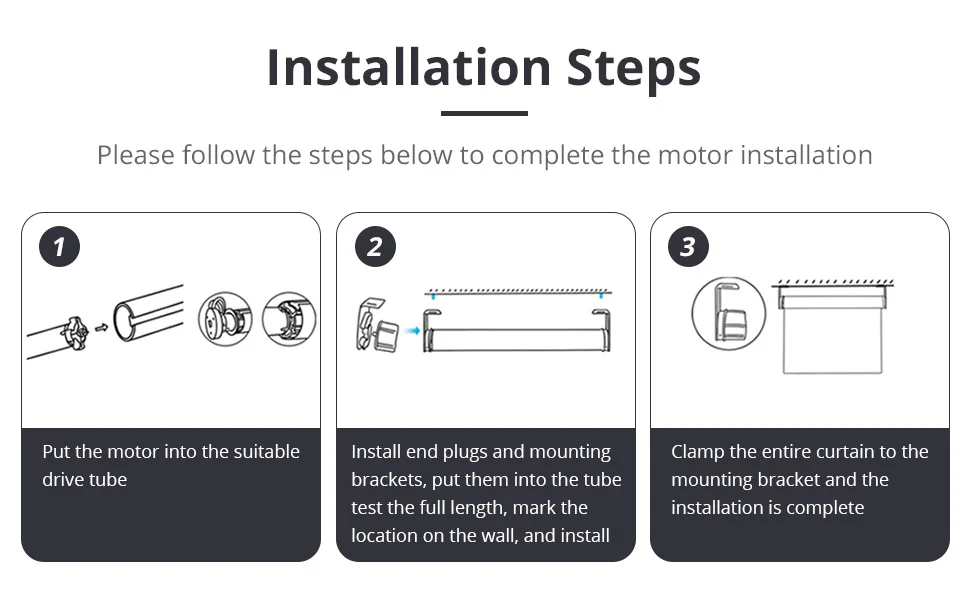 Installation Steps

Please follow the steps below to complete the motor installation

1

Put the motor into the suitable drive tube

2

Install end plugs and mounting brackets, put them into the tube test the full length, mark the location on the wall, and install

3

Clamp the entire curtain to the mounting bracket and the installation is complete