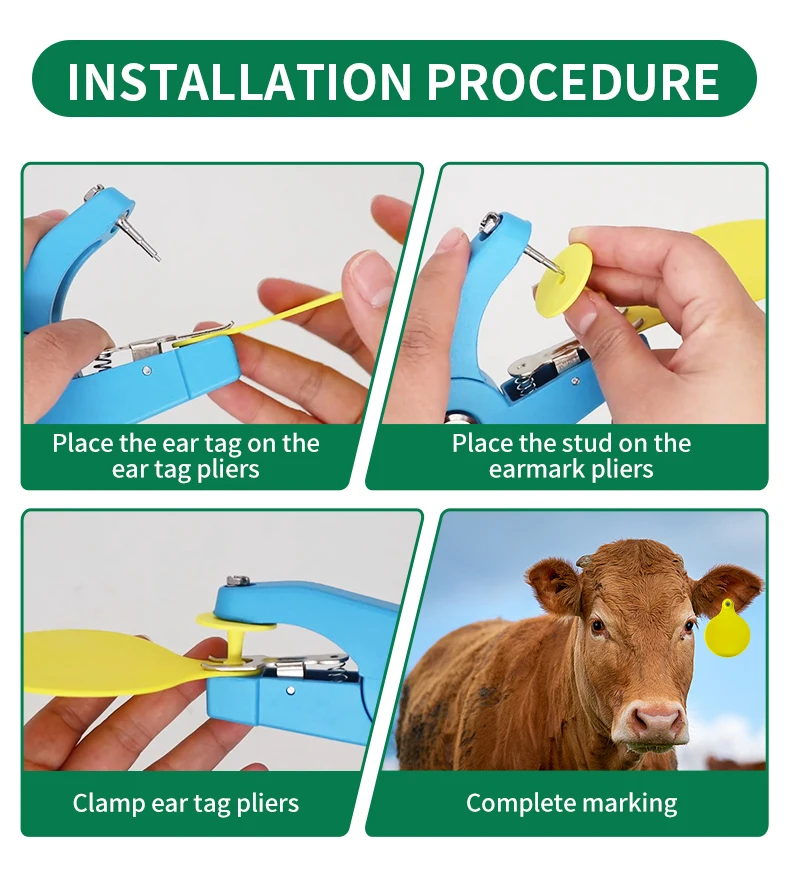 INSTALLATION PROCEDURE

Place the ear tag on the ear tag pliers

Place the stud on the earmark pliers

Clamp ear tag pliers

Complete marking