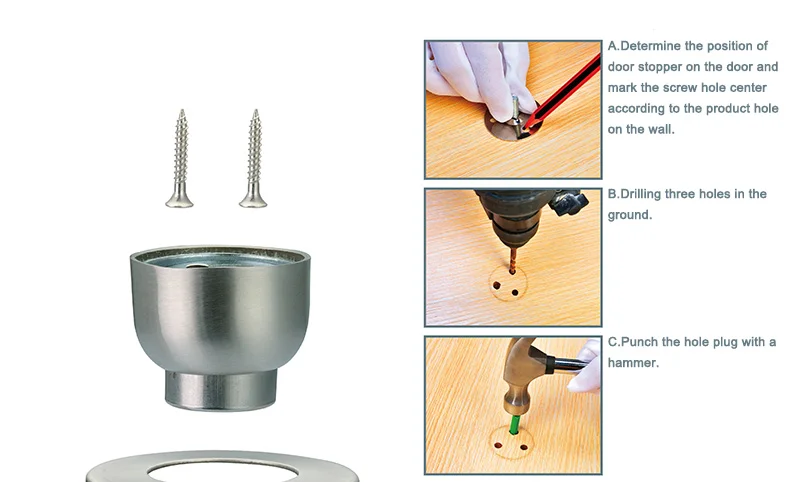 A.Determine the position of door stopper on the door and mark the screw hole center according to the product hole on the wall.

B.Drilling three holes in the ground.

C.Punch the hole plug with a hammer.