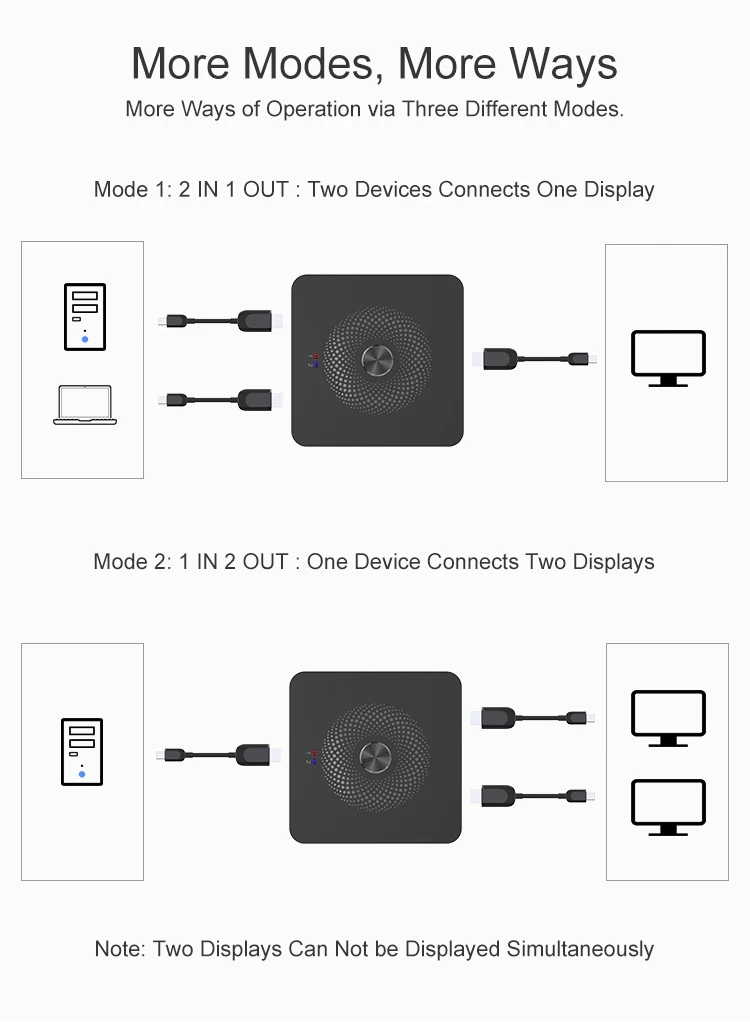 More Modes, More Ways

More Ways of Operation via Three Different Modes.

Mode 1: 2 IN 1 OUT : Two Devices Connects One Display

Mode 2: 1 IN 2 OUT : One Device Connects Two Displays

Note: Two Displays Can Not be Displayed Simultaneously