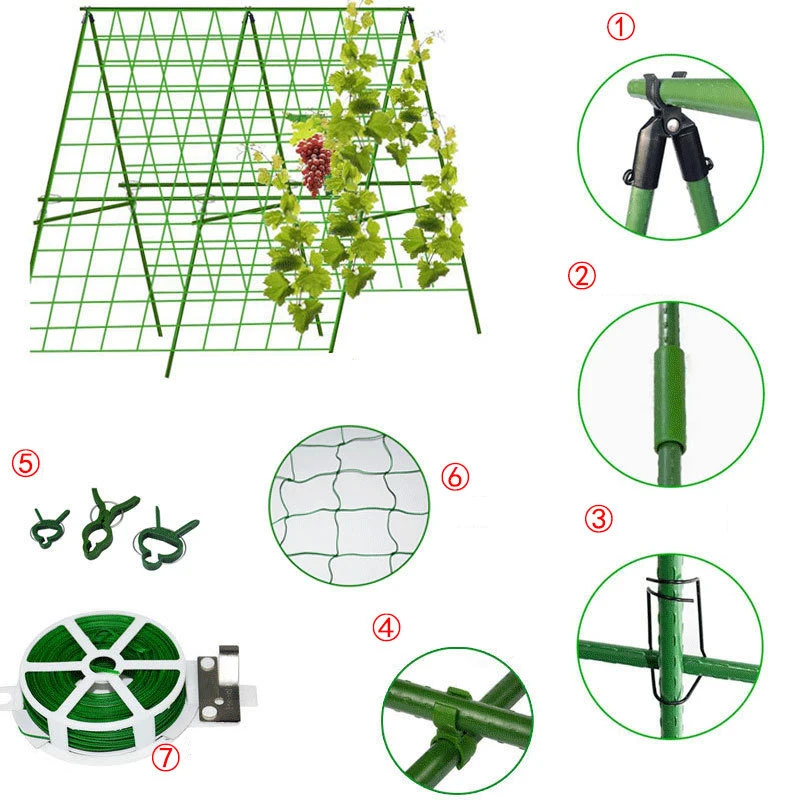 ①
②
⑤
⑥
③
④
⑦