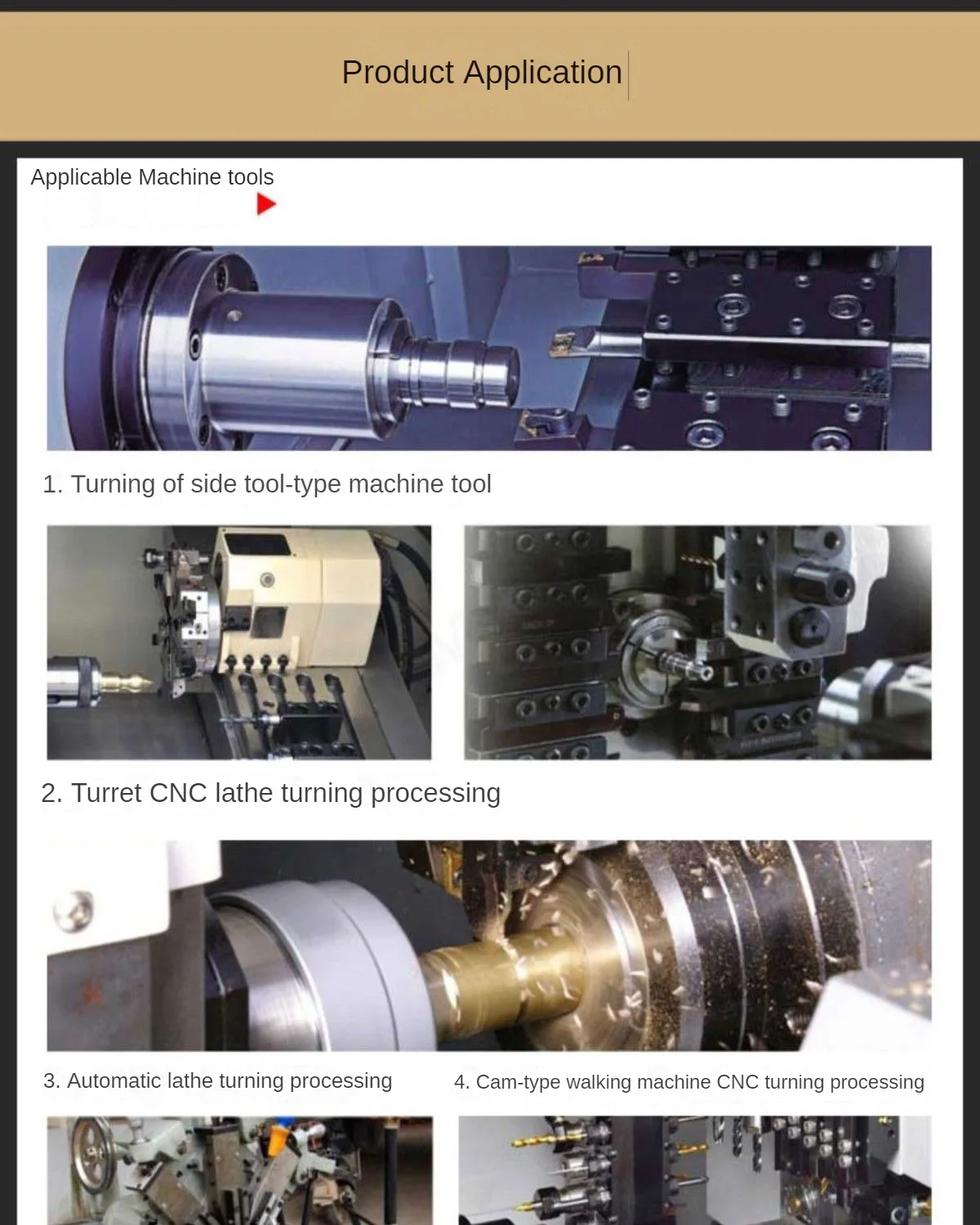 Product Application

Applicable Machine tools

1. Turning of side tool-type machine tool

2. Turret CNC lathe turning processing

3. Automatic lathe turning processing

4. Cam-type walking machine CNC turning processing