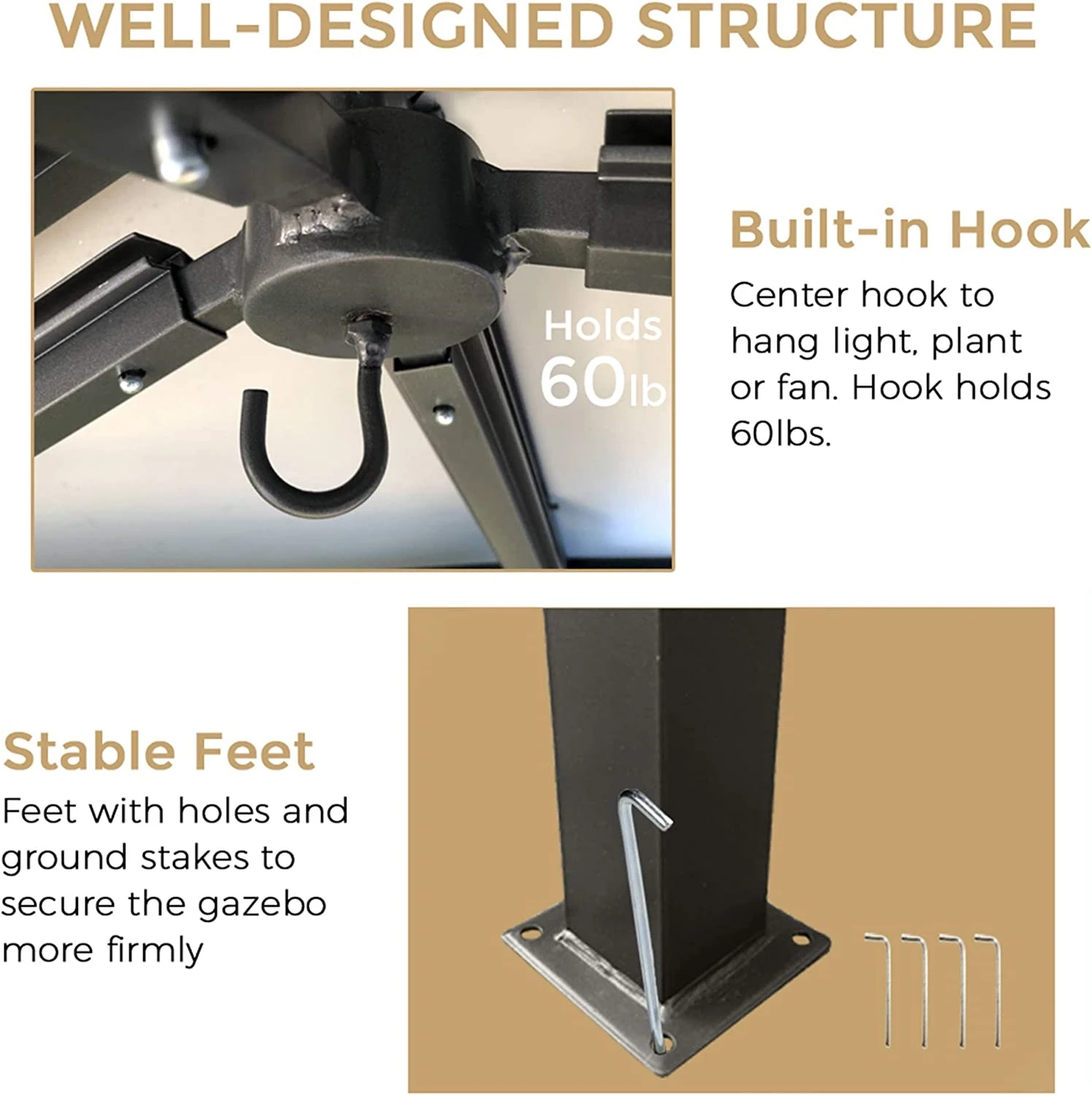 WELL-DESIGNED STRUCTURE

Holds 60lb

Built-in Hook

Center hook to hang light, plant or fan. Hook holds 60lbs.

Stable Feet

Feet with holes and ground stakes to secure the gazebo more firmly