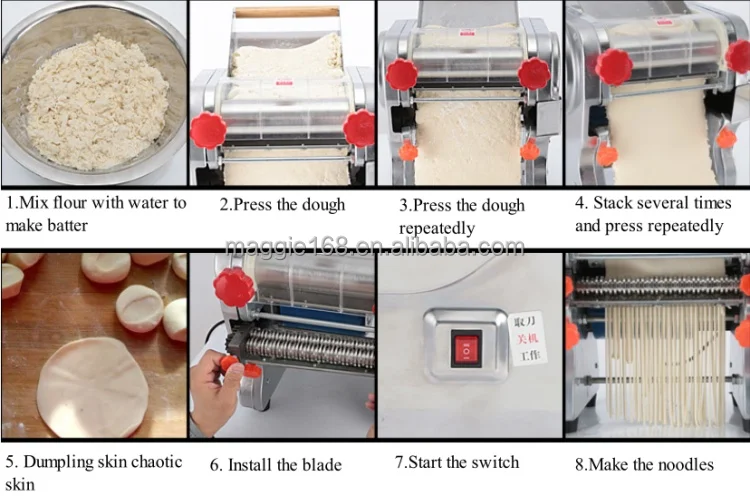 1.Mix flour with water to make batter

2.Press the dough

3.Press the dough repeatedly

4. Stack several times and press repeatedly

maggie168.en.alibaba.com

取刀
关机
工作

5. Dumpling skin chaotic skin

6. Install the blade

7.Start the switch

8.Make the noodles