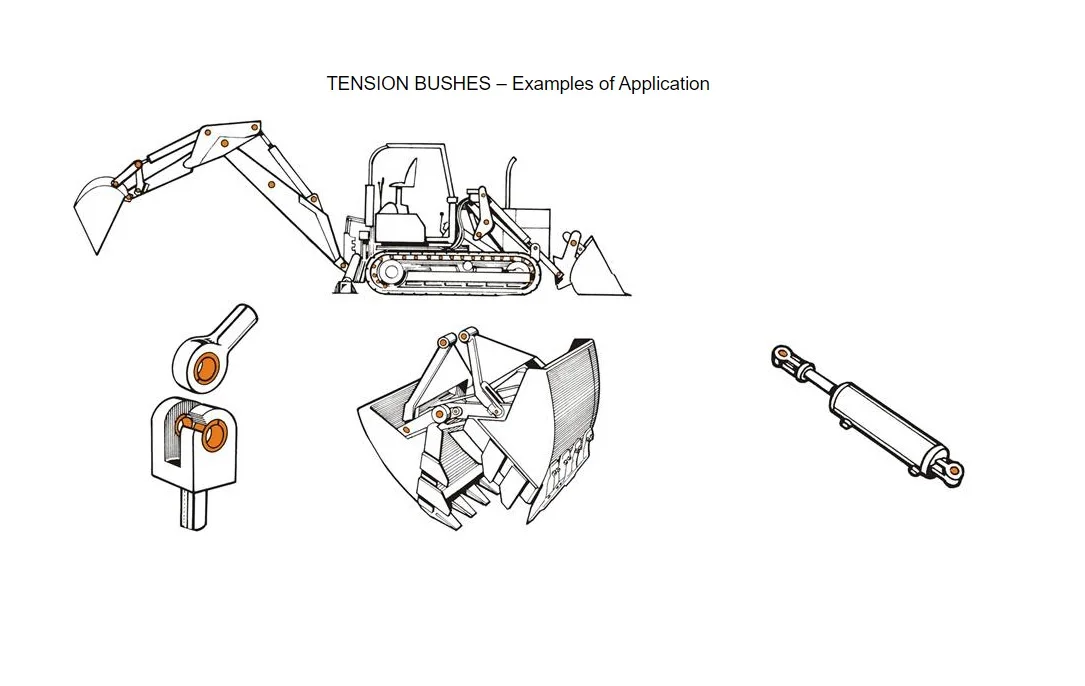 TENSION BUSHES – Examples of Application