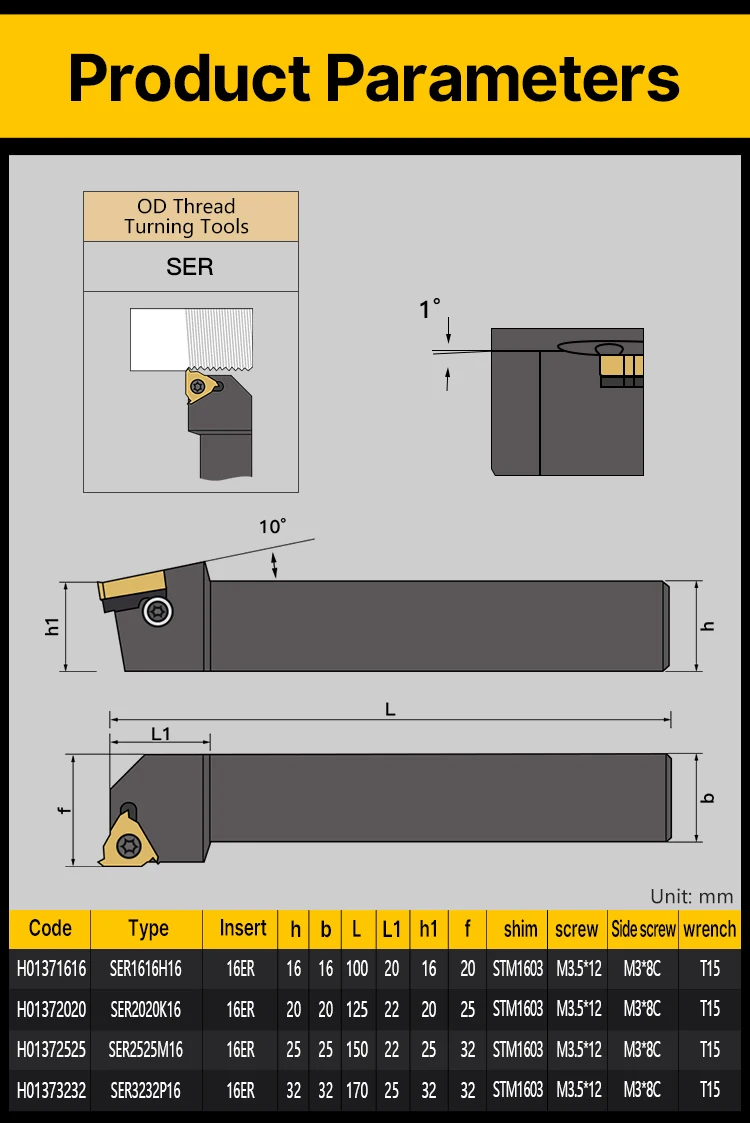 Product Parameters

OD Thread Turning Tools

SER

1°

10°

h1

h

L

L1

f

b

Unit: mm

| Code | Type | Insert | h | b | L | L1 | h1 | f | shim | screw | Side screw | wrench |
|---|---|---|---|---|---|---|---|---|---|---|---|---|
| H01371616 | SER1616H16 | 16ER | 16 | 16 | 100 | 20 | 16 | 20 | STM1603 | M3.5*12 | M3*8C | T15 |
| H01372020 | SER2020K16 | 16ER | 20 | 20 | 125 | 22 | 20 | 25 | STM1603 | M3.5*12 | M3*8C | T15 |
| H01372525 | SER2525M16 | 16ER | 25 | 25 | 150 | 22 | 25 | 32 | STM1603 | M3.5*12 | M3*8C | T15 |
| H01373232 | SER3232P16 | 16ER | 32 | 32 | 170 | 25 | 32 | 32 | STM1603 | M3.5*12 | M3*8C | T15 |