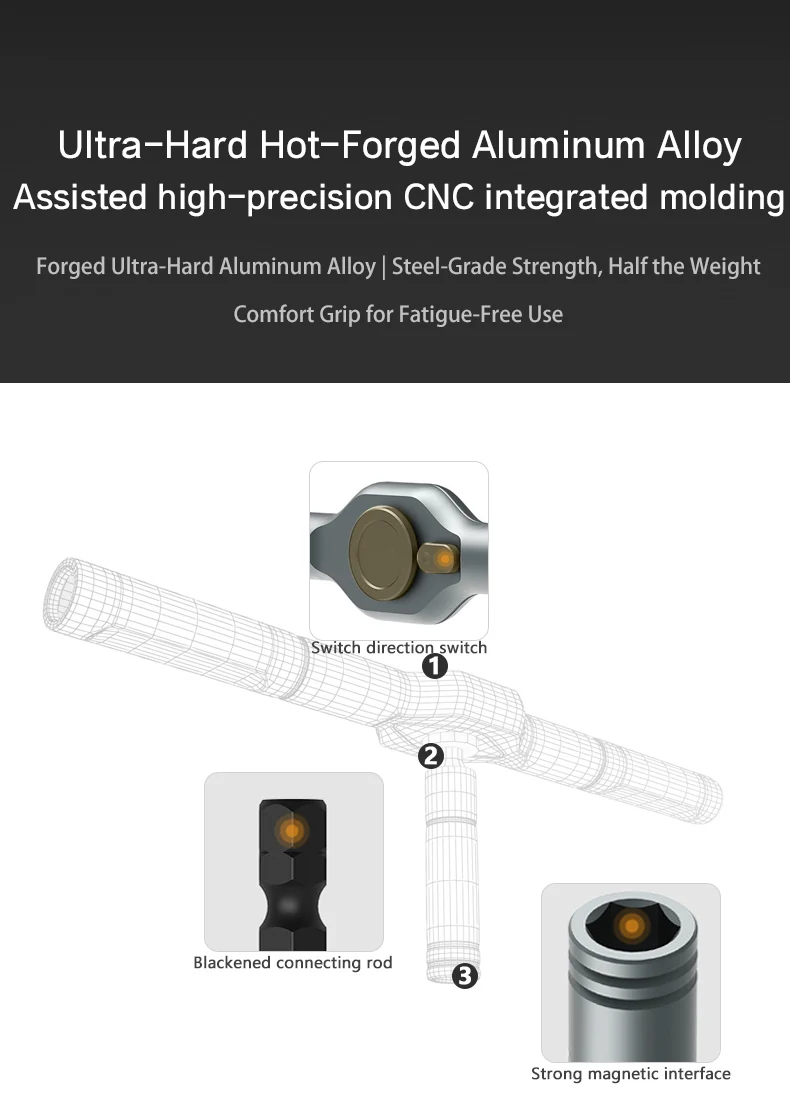 Ultra-Hard Hot-Forged Aluminum Alloy
Assisted high-precision CNC integrated molding

Forged Ultra-Hard Aluminum Alloy | Steel-Grade Strength, Half the Weight

Comfort Grip for Fatigue-Free Use

Switch direction switch

1

2

Blackened connecting rod

3

Strong magnetic interface