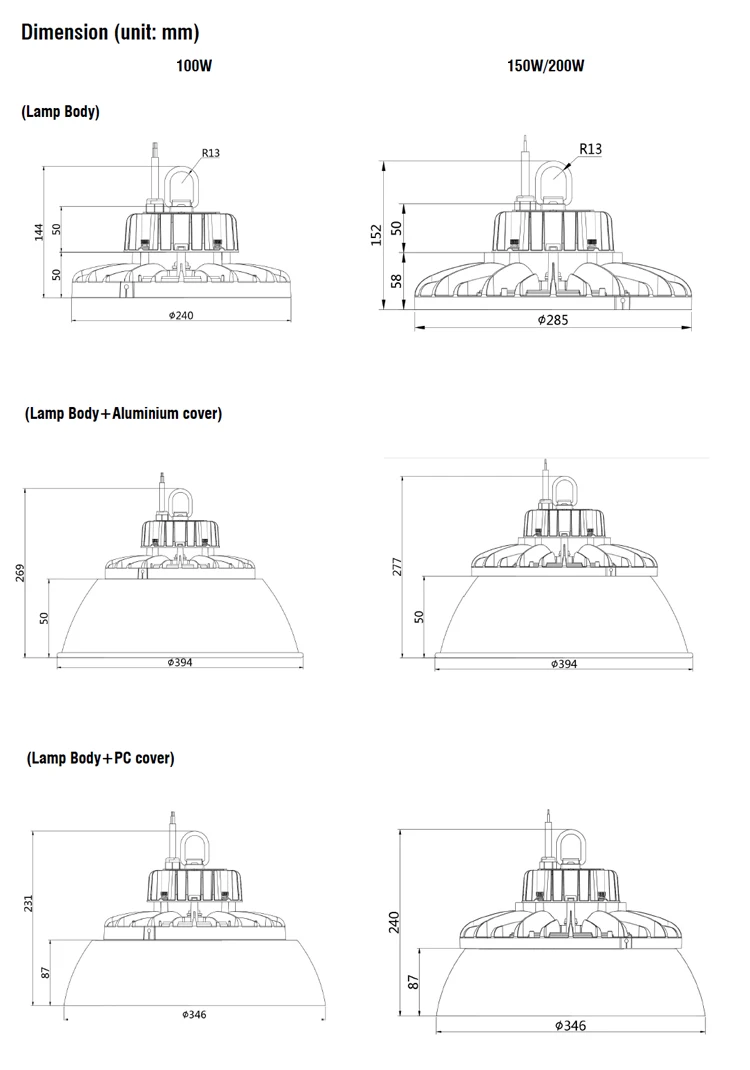 Dimension (unit: mm)

100W

150W/200W

(Lamp Body)

R13

144

50

50

ϕ240

R13

152

50

58

ϕ285

(Lamp Body+Aluminium cover)

269

50

ϕ394

277

50

ϕ394

(Lamp Body+PC cover)

231

87

ϕ346

240

87

ϕ346