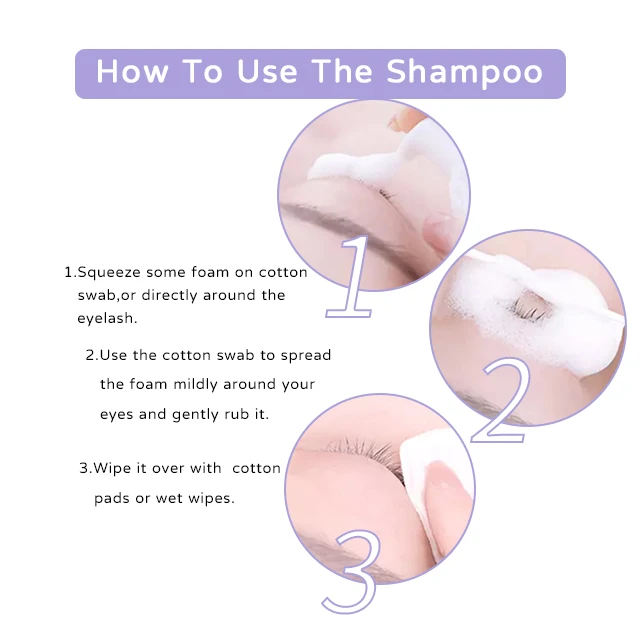 How To Use The Shampoo

1.Squeeze some foam on cotton swab,or directly around the eyelash.

2.Use the cotton swab to spread the foam mildly around your eyes and gently rub it.

3.Wipe it over with  cotton pads or wet wipes.

1

2

3