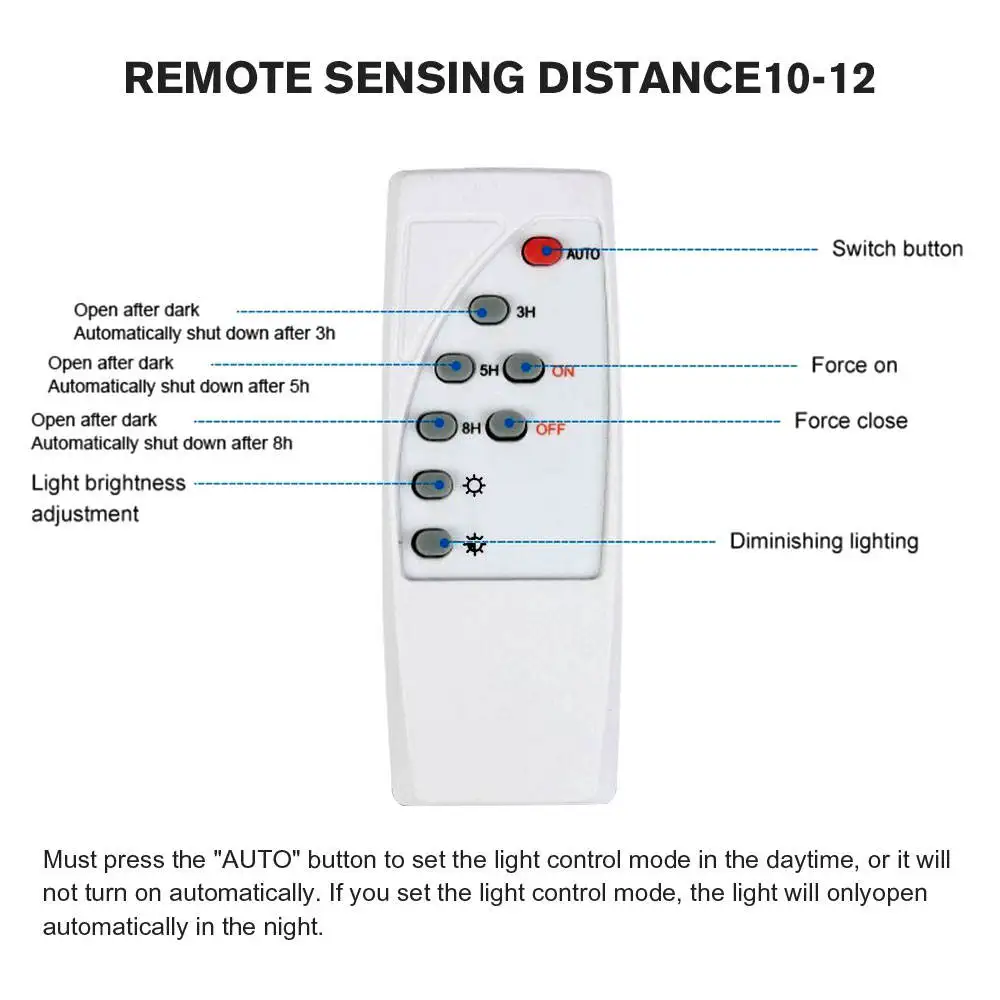 REMOTE SENSING DISTANCE10-12

AUTO

Switch button

Open after dark
Automatically shut down after 3h

3H

Open after dark
Automatically shut down after 5h

5H

ON

Force on

Open after dark
Automatically shut down after 8h

8H

OFF

Force close

Light brightness adjustment

Diminishing lighting

Must press the "AUTO" button to set the light control mode in the daytime, or it will not turn on automatically. If you set the light control mode, the light will onlyopen automatically in the night.