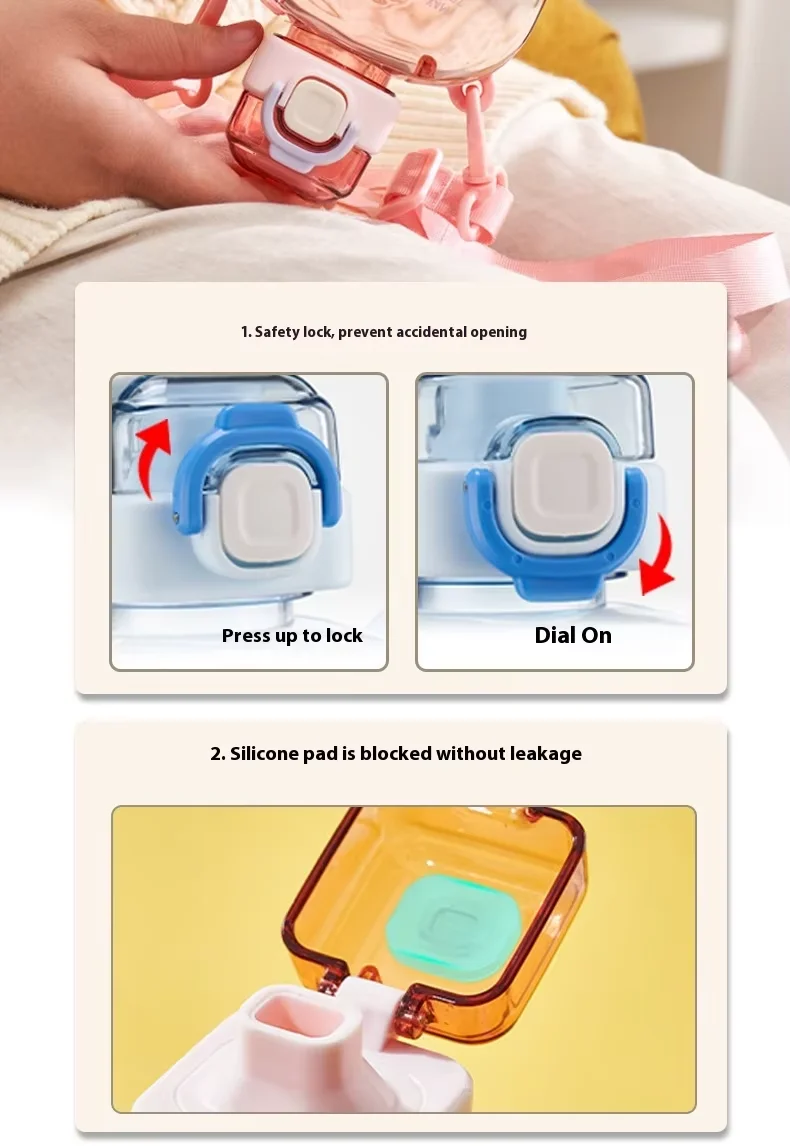 1. Safety lock, prevent accidental opening

Press up to lock

Dial On

2. Silicone pad is blocked without leakage