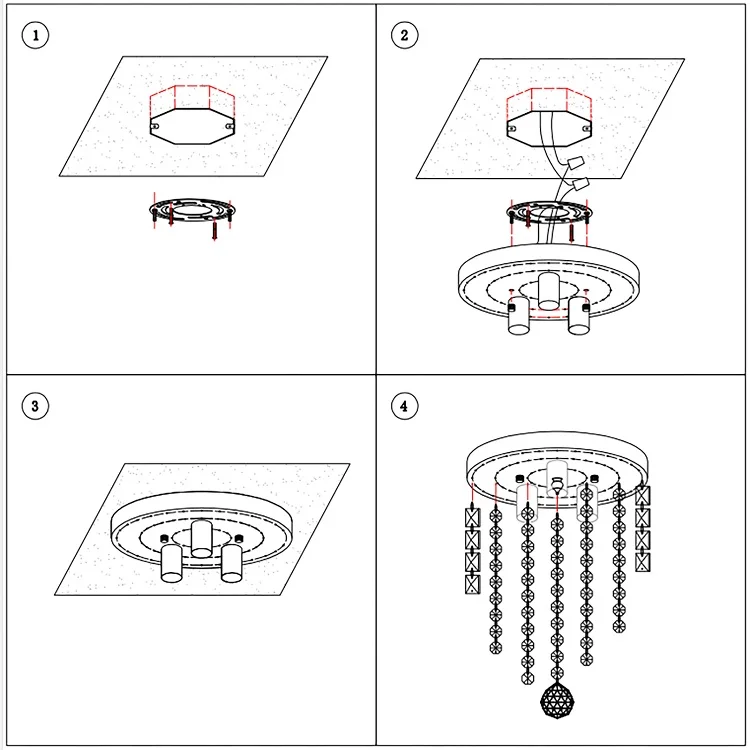 1

2

3

4