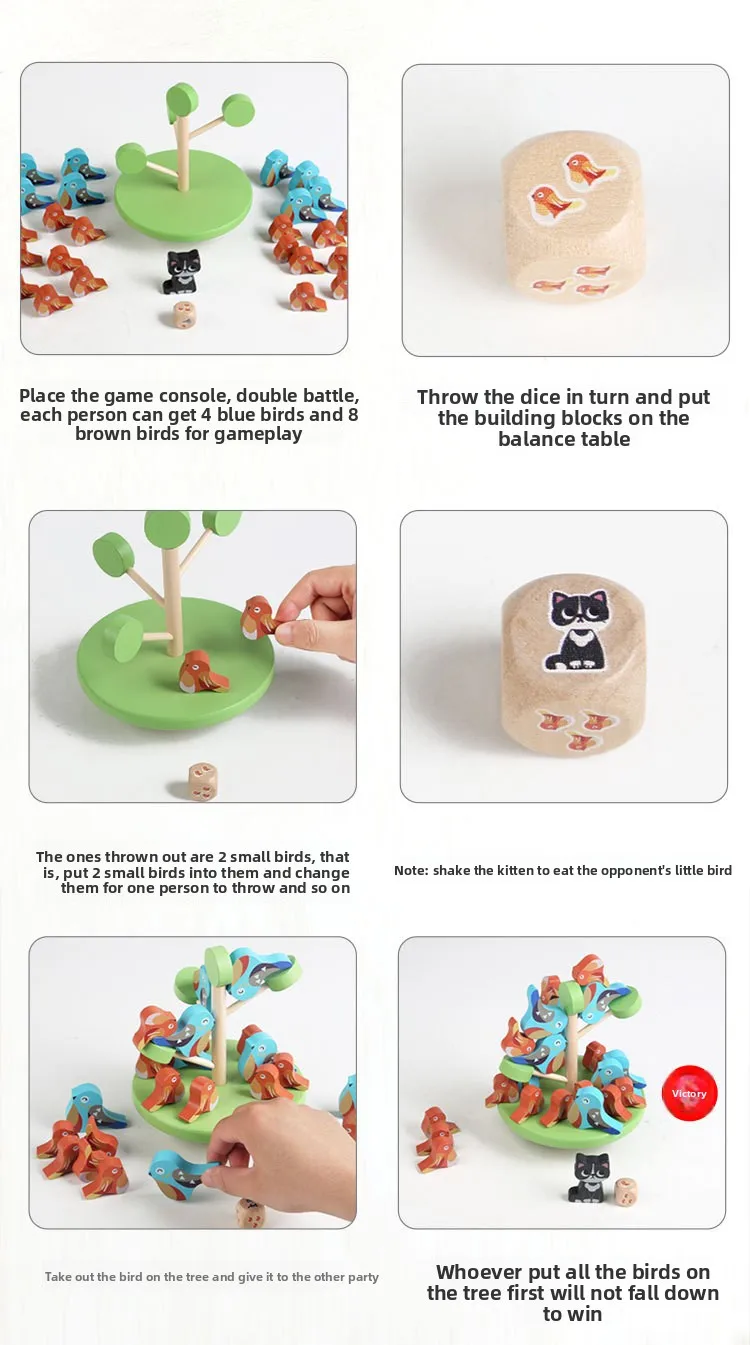 Place the game console, double battle, each person can get 4 blue birds and 8 brown birds for gameplay

Throw the dice in turn and put the building blocks on the balance table

The ones thrown out are 2 small birds, that is, put 2 small birds into them and change them for one person to throw and so on

Note: shake the kitten to eat the opponent's little bird

Victory

Take out the bird on the tree and give it to the other party

Whoever put all the birds on the tree first will not fall down to win