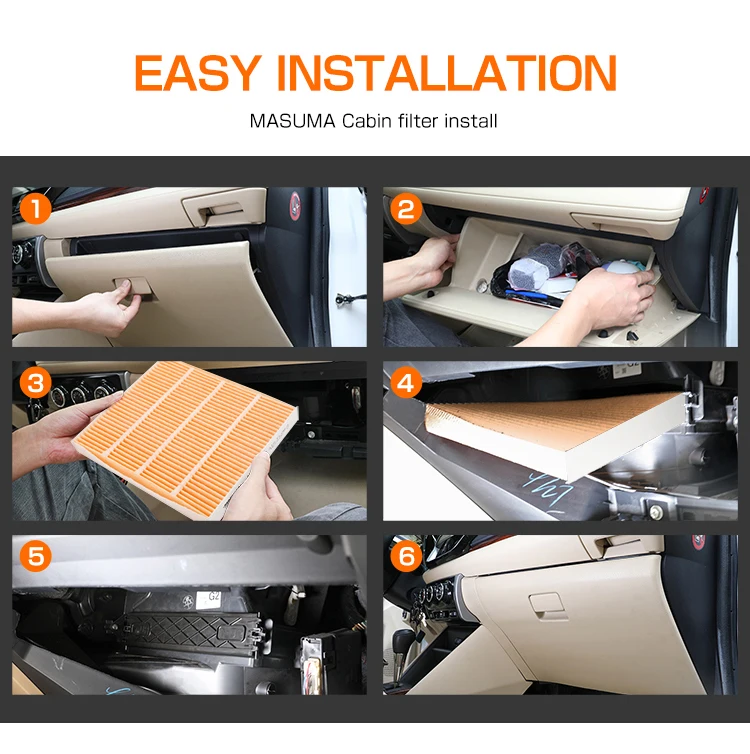 EASY INSTALLATION

MASUMA Cabin filter install

1

2

3

4

5

6