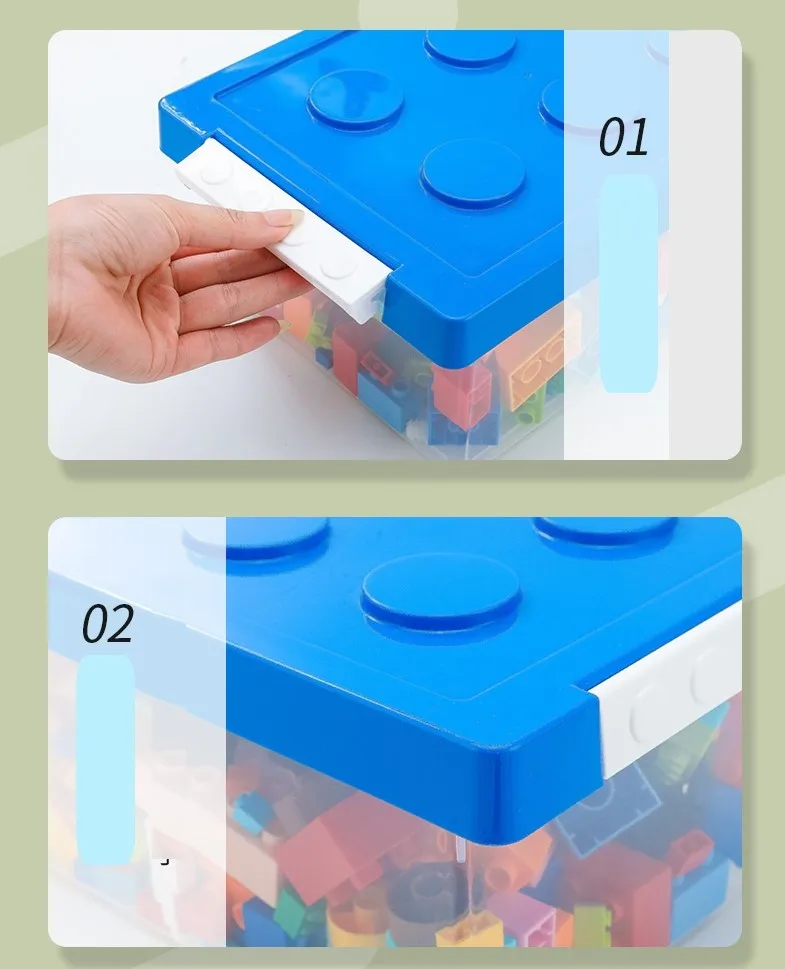 01

02