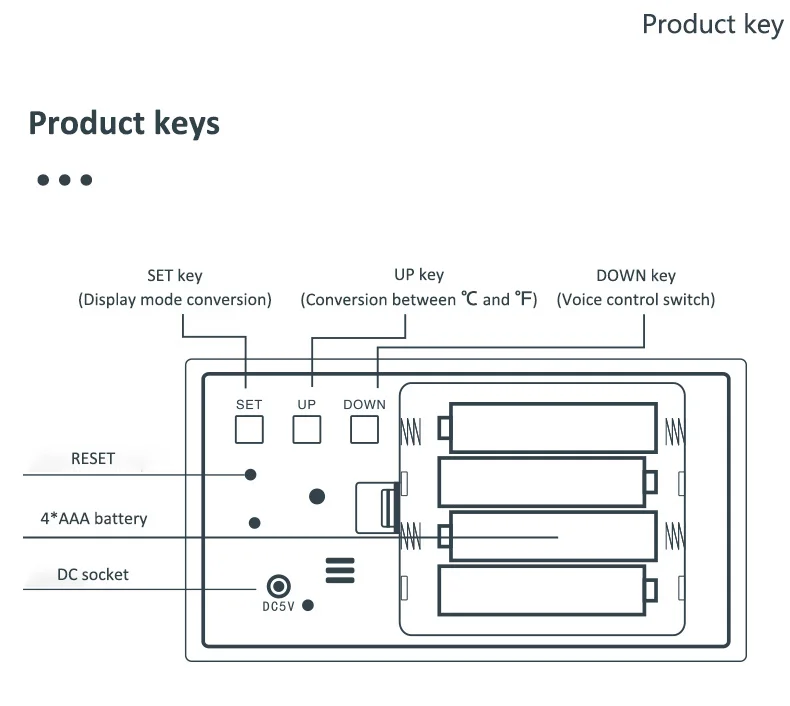 Product key

Product keys

SET key
(Display mode conversion)

UP key
(Conversion between ℃ and ℉)

DOWN key
(Voice control switch)

SET

UP

DOWN

RESET

4*AAA battery

DC socket

DC5V