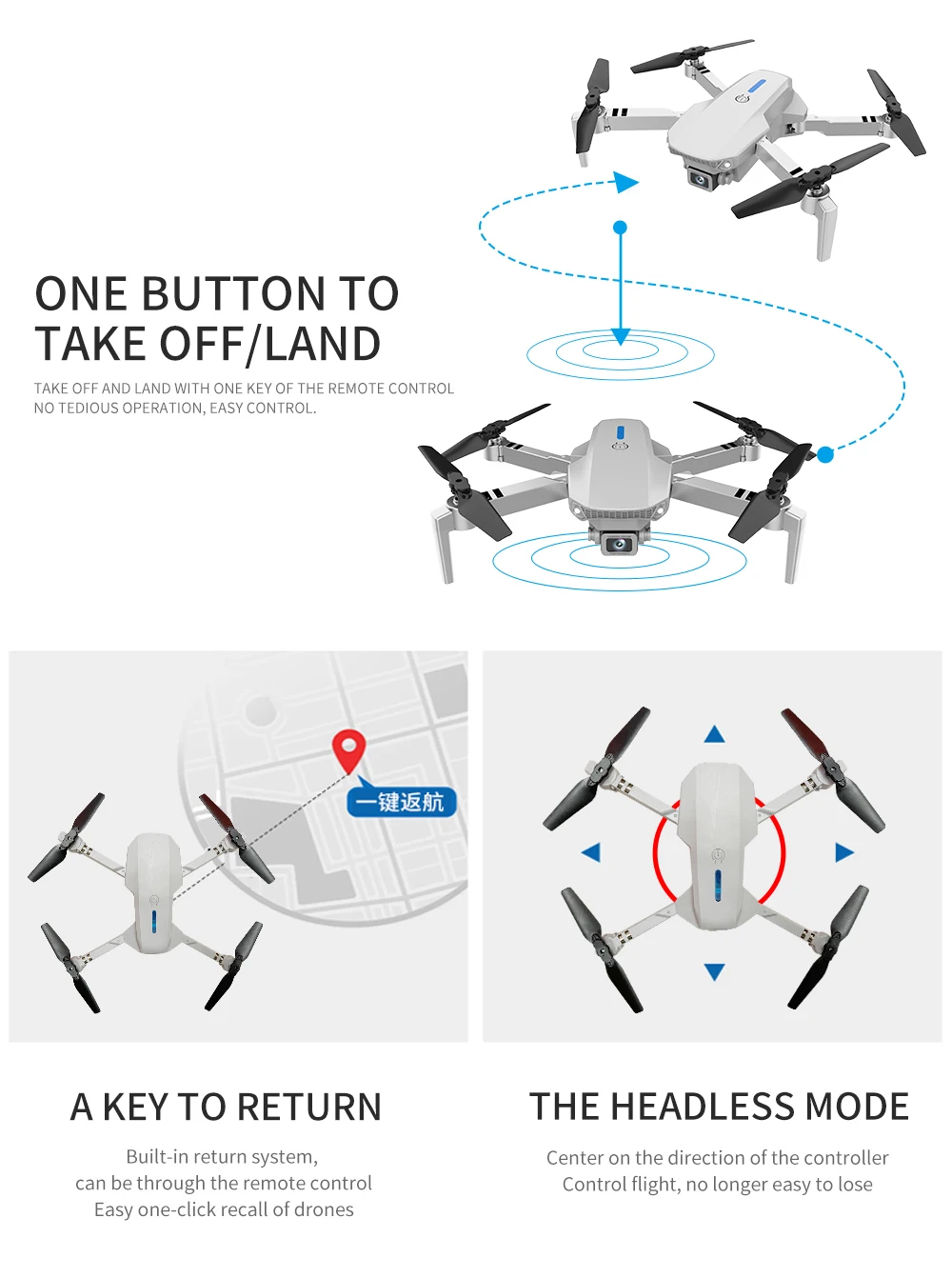 ONE BUTTON TO TAKE OFF/LAND

TAKE OFF AND LAND WITH ONE KEY OF THE REMOTE CONTROL
NO TEDIOUS OPERATION, EASY CONTROL.

一键返航

A KEY TO RETURN

Built-in return system,
can be through the remote control
Easy one-click recall of drones

THE HEADLESS MODE

Center on the direction of the controller
Control flight, no longer easy to lose