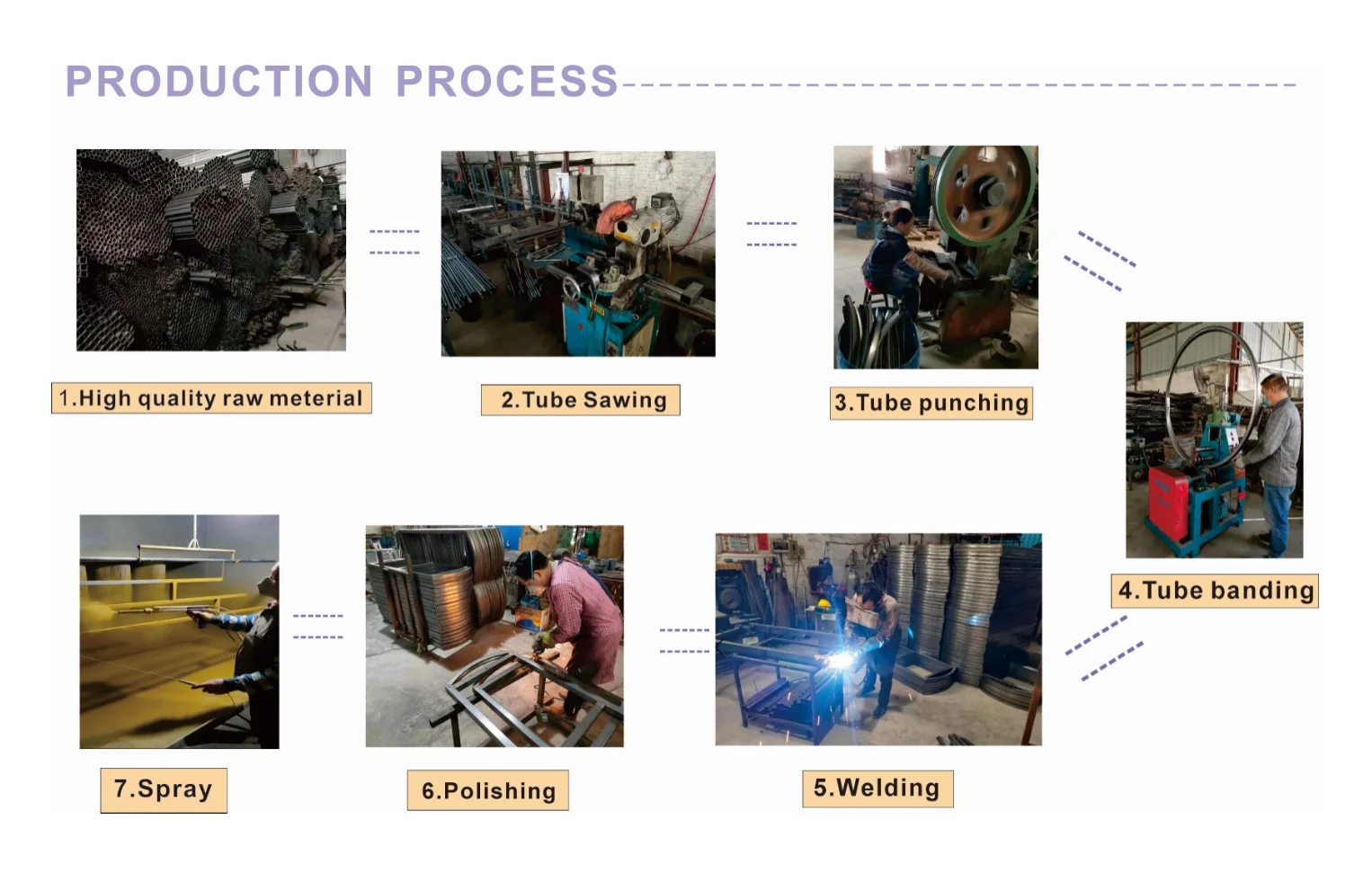 PRODUCTION PROCESS

1.High quality raw meterial

2.Tube Sawing

3.Tube punching

4.Tube banding

5.Welding

6.Polishing

7.Spray