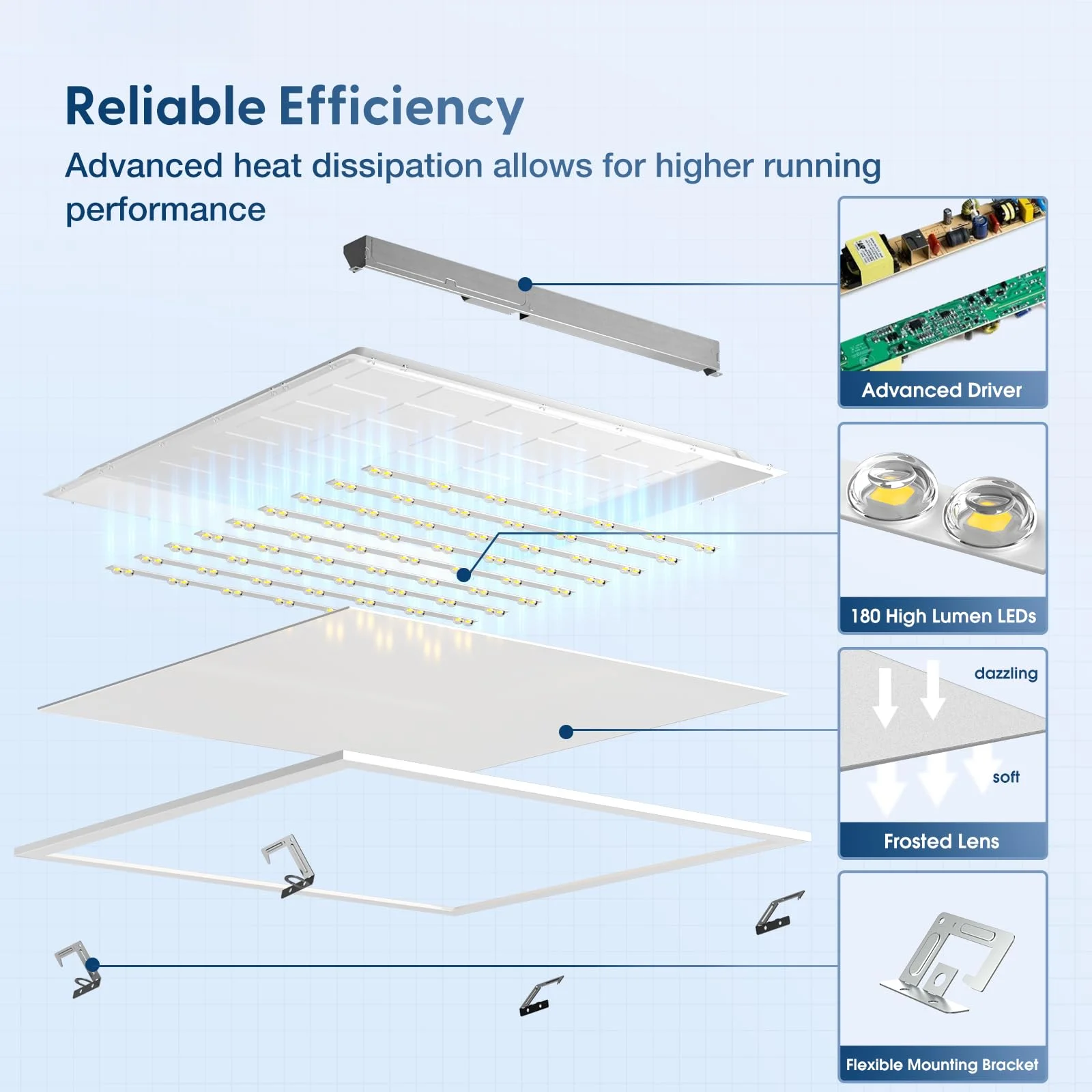 Reliable Efficiency

Advanced heat dissipation allows for higher running performance

Advanced Driver

180 High Lumen LEDs

dazzling

soft

Frosted Lens

Flexible Mounting Bracket