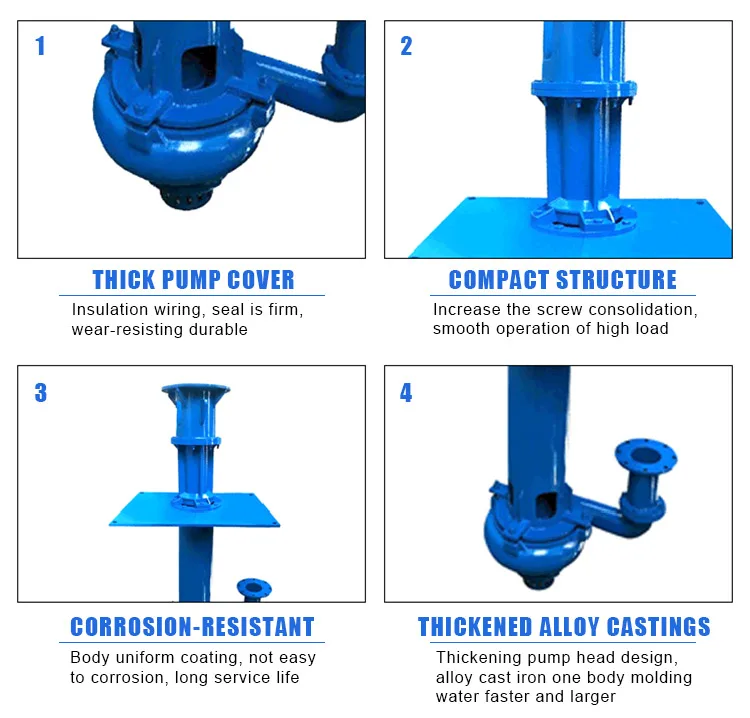 1

THICK PUMP COVER

Insulation wiring, seal is firm, wear-resisting durable

2

COMPACT STRUCTURE

Increase the screw consolidation, smooth operation of high load

3

CORROSION-RESISTANT

Body uniform coating, not easy to corrosion, long service life

4

THICKENED ALLOY CASTINGS

Thickening pump head design, alloy cast iron one body molding water faster and larger