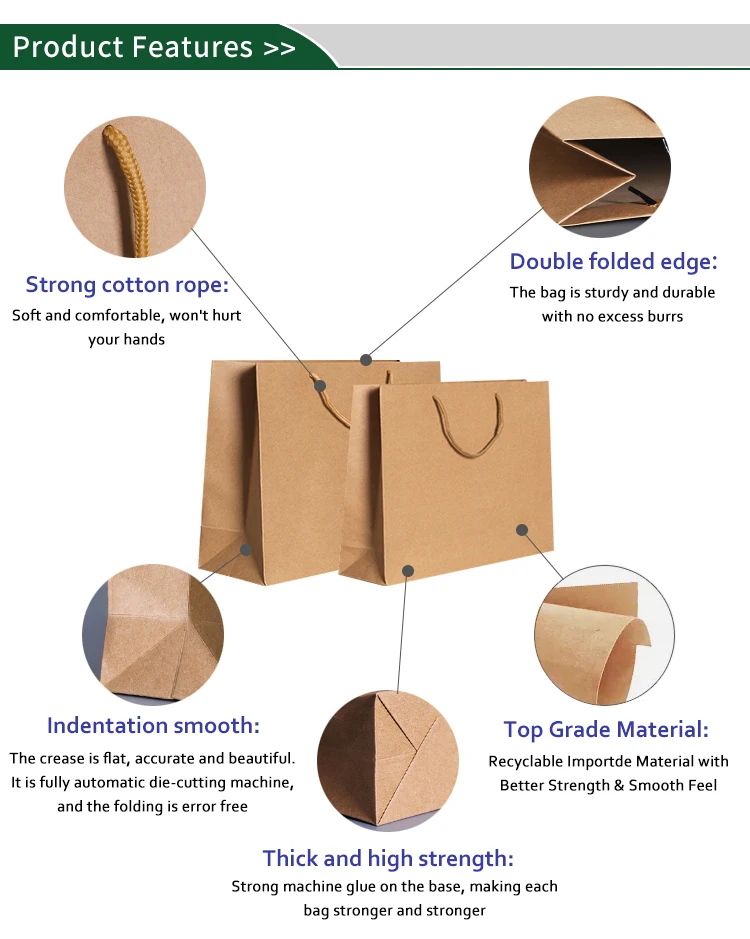 Product Features >>

Strong cotton rope:
Soft and comfortable, won't hurt your hands

Double folded edge:
The bag is sturdy and durable with no excess burrs

Indentation smooth:
The crease is flat, accurate and beautiful. It is fully automatic die-cutting machine, and the folding is error free

Top Grade Material:
Recyclable Importde Material with Better Strength & Smooth Feel

Thick and high strength:
Strong machine glue on the base, making each bag stronger and stronger