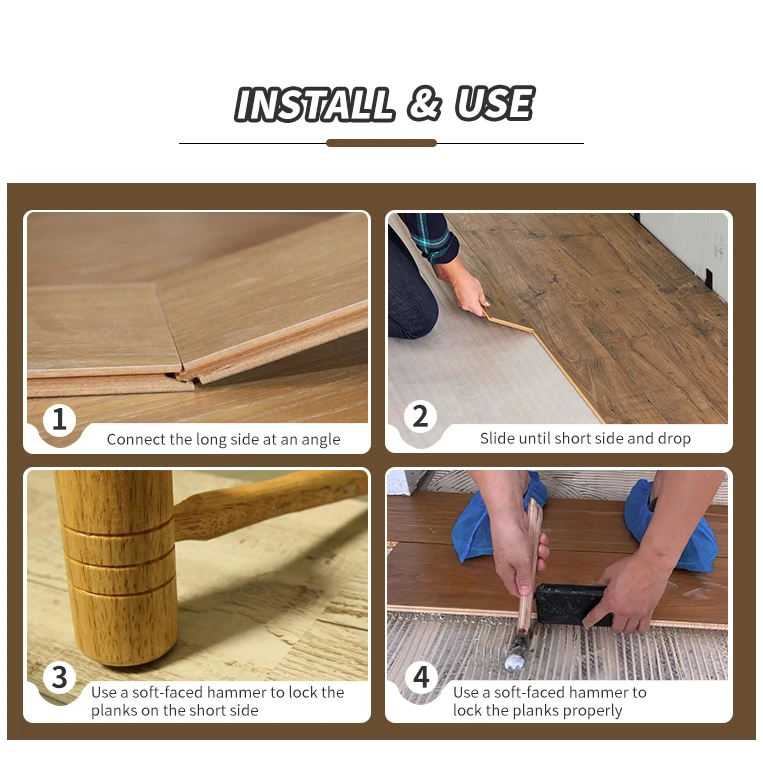 INSTALL & USE

1
Connect the long side at an angle

2
Slide until short side and drop

3
Use a soft-faced hammer to lock the planks on the short side

4
Use a soft-faced hammer to lock the planks properly