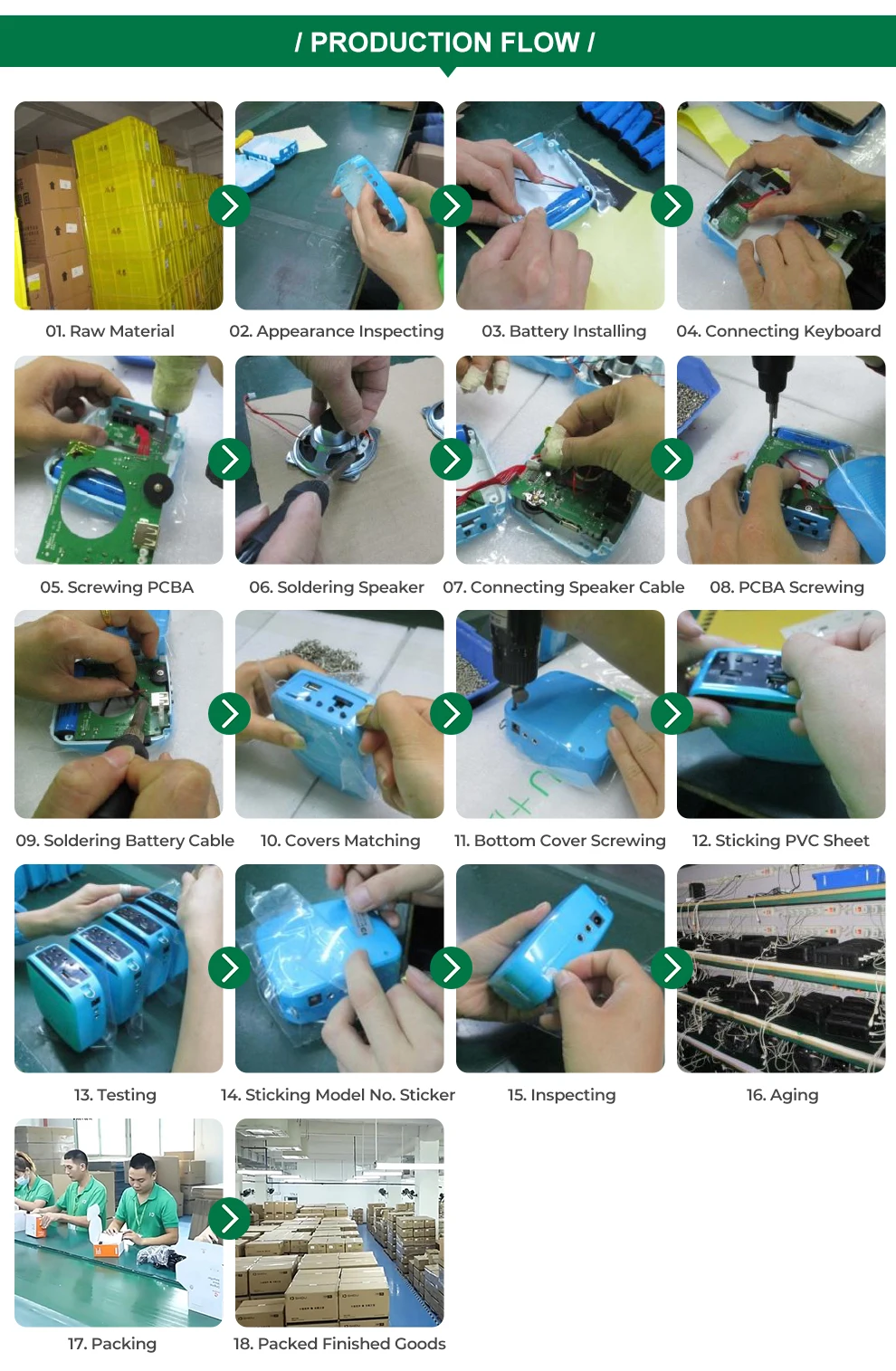 / PRODUCTION FLOW /

01. Raw Material

02. Appearance Inspecting

03. Battery Installing

04. Connecting Keyboard

05. Screwing PCBA

06. Soldering Speaker

07. Connecting Speaker Cable

08. PCBA Screwing

09. Soldering Battery Cable

10. Covers Matching

11. Bottom Cover Screwing

12. Sticking PVC Sheet

13. Testing

14. Sticking Model No. Sticker

15. Inspecting

16. Aging

17. Packing

18. Packed Finished Goods