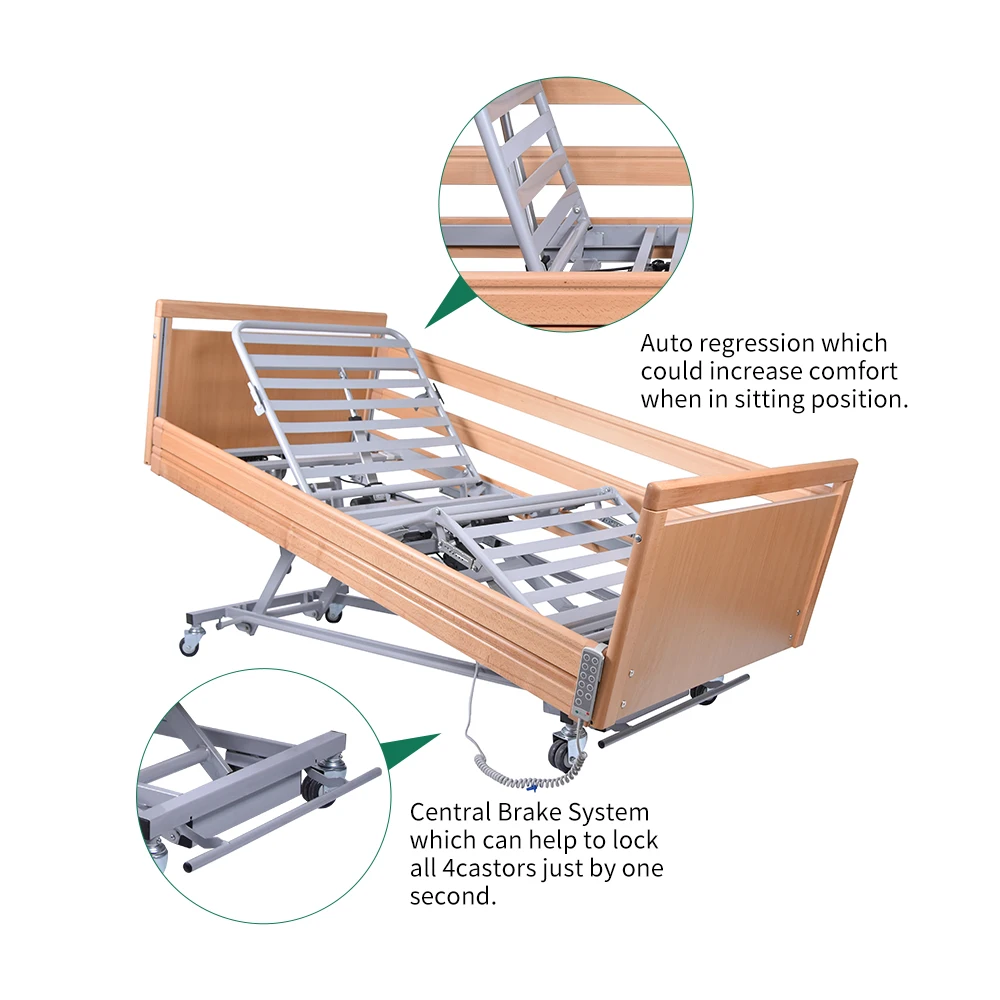 Auto regression which could increase comfort when in sitting position.

Central Brake System which can help to lock all 4castors just by one second.