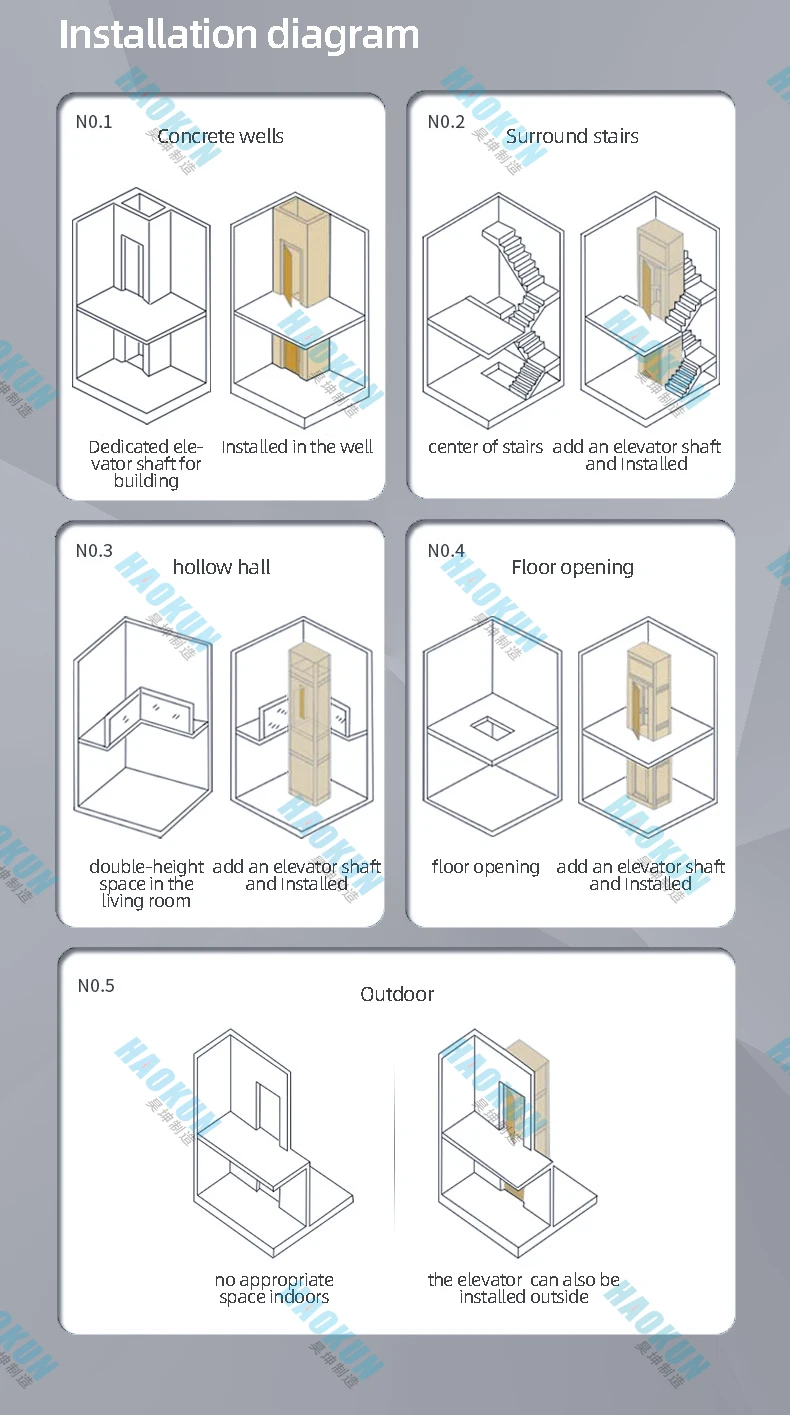 Installation diagram

N0.1 Concrete wells

Dedicated elevator shaft for building

Installed in the well

N0.2 Surround stairs

center of stairs

add an elevator shaft and Installed

N0.3 hollow hall

double-height space in the living room

add an elevator shaft and Installed

N0.4 Floor opening

floor opening

add an elevator shaft and Installed

N0.5 Outdoor

no appropriate space indoors

the elevator can also be installed outside

HAOKUN 昊坤制造