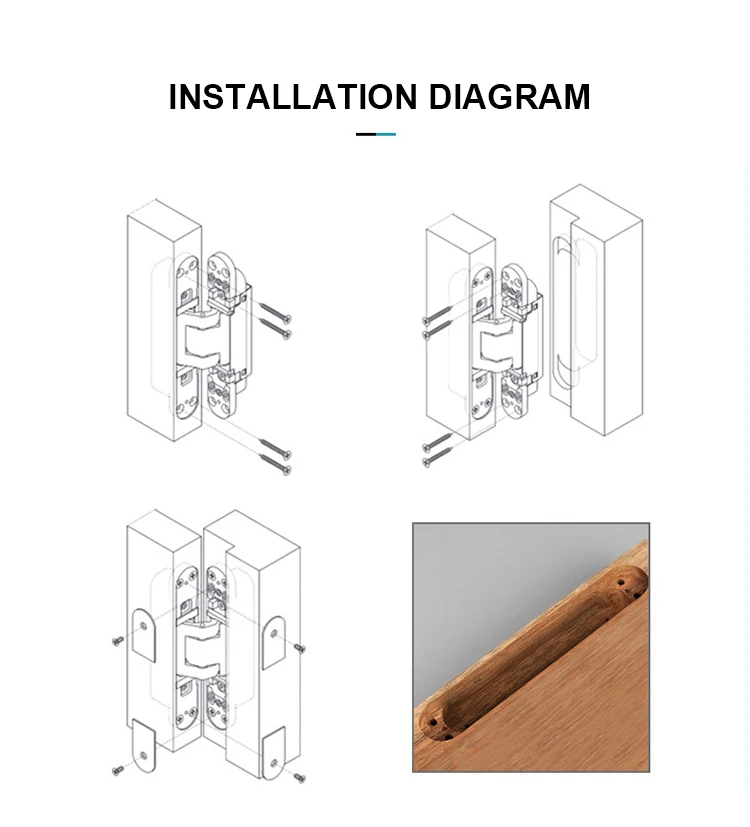 INSTALLATION DIAGRAM