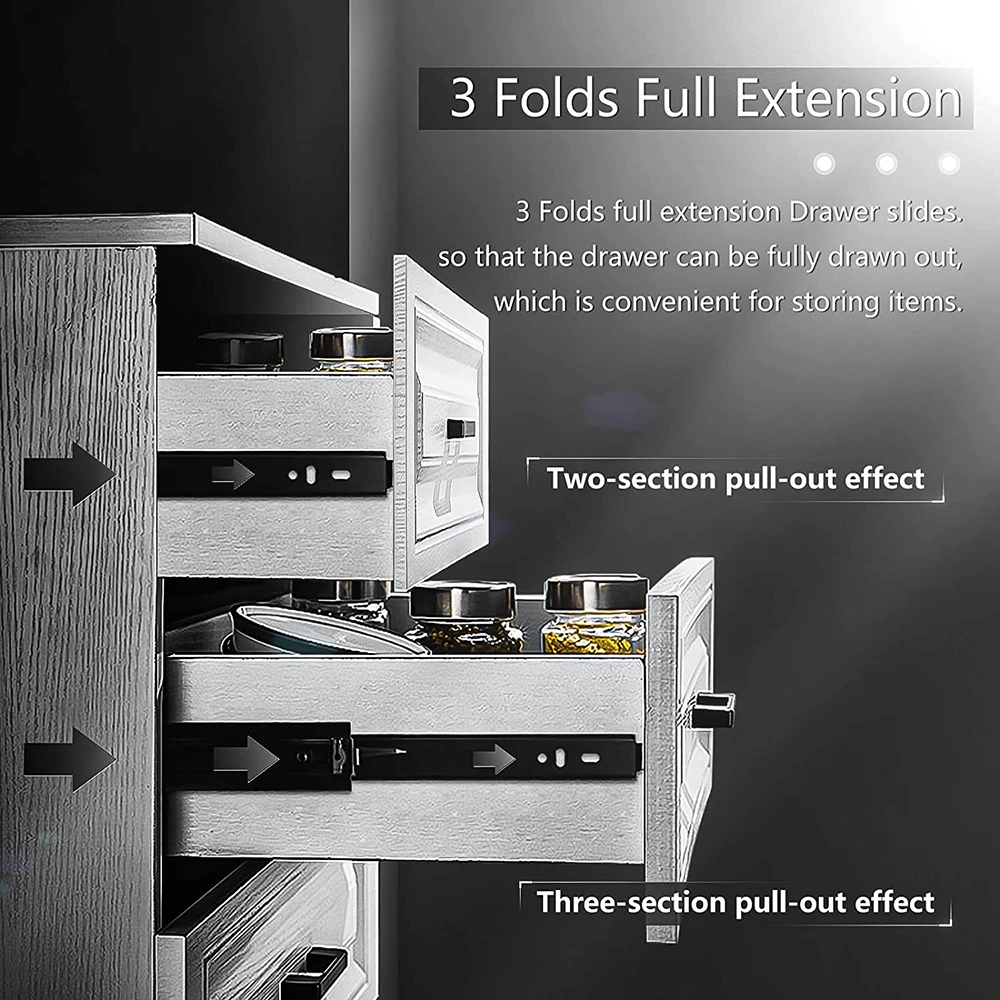 3 Folds Full Extension

3 Folds full extension Drawer slides. so that the drawer can be fully drawn out, which is convenient for storing items.

Two-section pull-out effect

Three-section pull-out effect