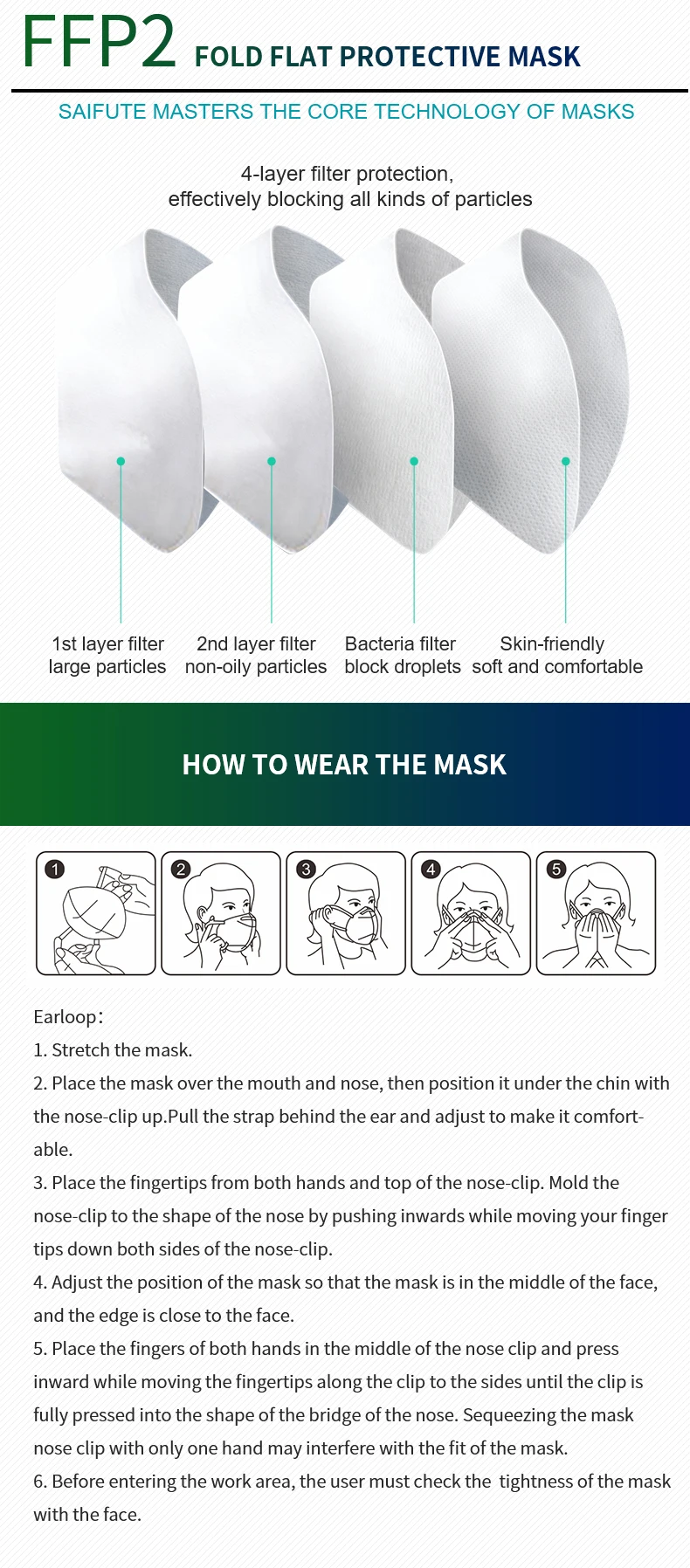 FFP2 FOLD FLAT PROTECTIVE MASK

SAIFUTE MASTERS THE CORE TECHNOLOGY OF MASKS

4-layer filter protection, effectively blocking all kinds of particles

1st layer filter large particles

2nd layer filter non-oily particles

Bacteria filter block droplets

Skin-friendly soft and comfortable

HOW TO WEAR THE MASK

1 2 3 4 5

Earloop:

1. Stretch the mask.

2. Place the mask over the mouth and nose, then position it under the chin with the nose-clip up.Pull the strap behind the ear and adjust to make it comfortable.

3. Place the fingertips from both hands and top of the nose-clip. Mold the nose-clip to the shape of the nose by pushing inwards while moving your finger tips down both sides of the nose-clip.

4. Adjust the position of the mask so that the mask is in the middle of the face, and the edge is close to the face.

5. Place the fingers of both hands in the middle of the nose clip and press inward while moving the fingertips along the clip to the sides until the clip is fully pressed into the shape of the bridge of the nose. Sequeezing the mask nose clip with only one hand may interfere with the fit of the mask.

6. Before entering the work area, the user must check the tightness of the mask with the face.