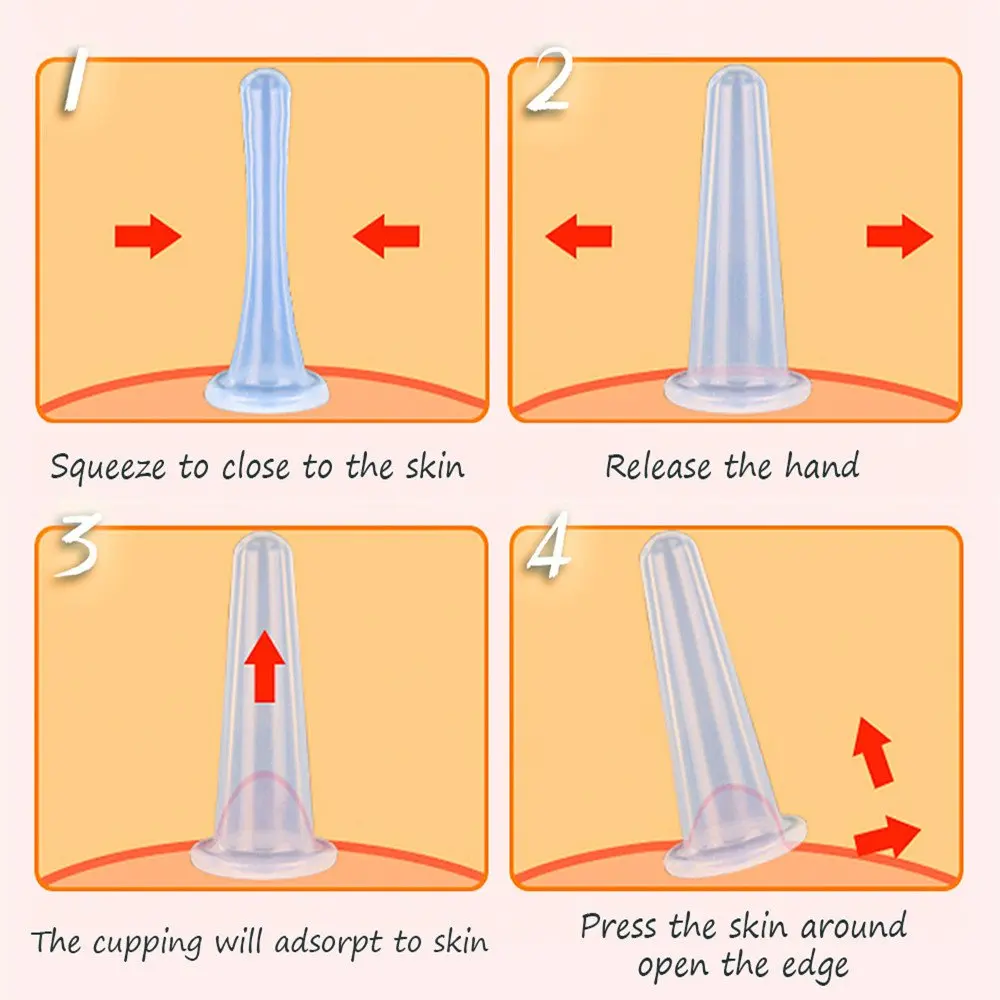 1

Squeeze to close to the skin

2

Release the hand

3

The cupping will adsorpt to skin

4

Press the skin around open the edge