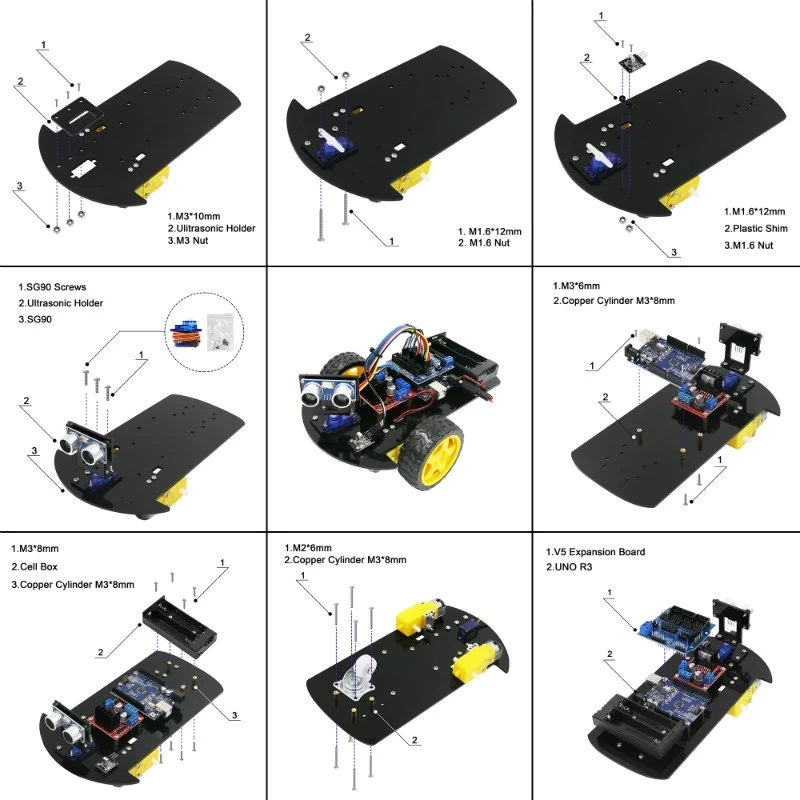 1
2
3
1.M3*10mm
2.Ulitrasonic Holder
3.M3 Nut

2
1
1. M1.6*12mm
2. M1.6 Nut

1
2
3
1.M1.6*12mm
2.Plastic Shim
3.M1.6 Nut

1.SG90 Screws
2.Ultrasonic Holder
3.SG90
1
2
3

1.M3*6mm
2.Copper Cylinder M3*8mm
1
2
1

1.M3*8mm
2.Cell Box
3.Copper Cylinder M3*8mm
1
2
3

1.M2*6mm
2.Copper Cylinder M3*8mm
1
2

1.V5 Expansion Board
2.UNO R3
1
2