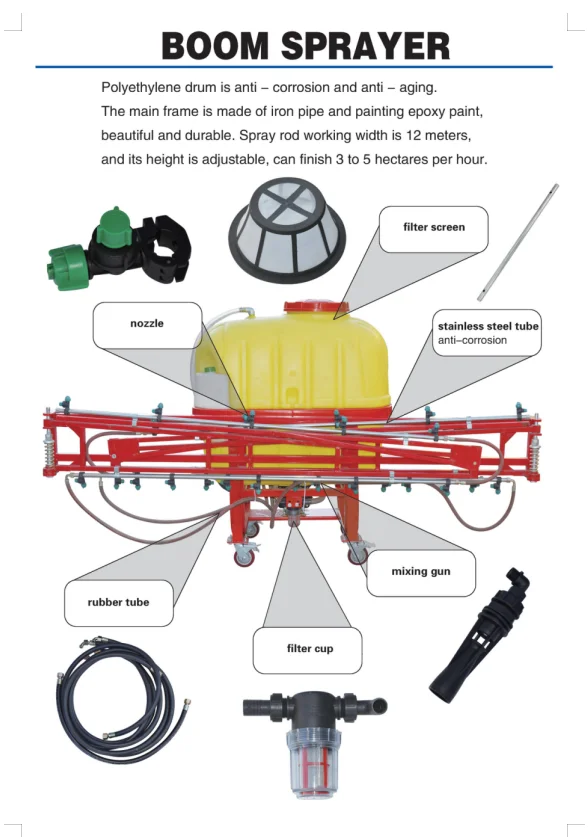 BOOM SPRAYER

Polyethylene drum is anti – corrosion and anti – aging. The main frame is made of iron pipe and painting epoxy paint, beautiful and durable. Spray rod working width is 12 meters, and its height is adjustable, can finish 3 to 5 hectares per hour.

filter screen

nozzle

stainless steel tube
anti–corrosion

mixing gun

rubber tube

filter cup