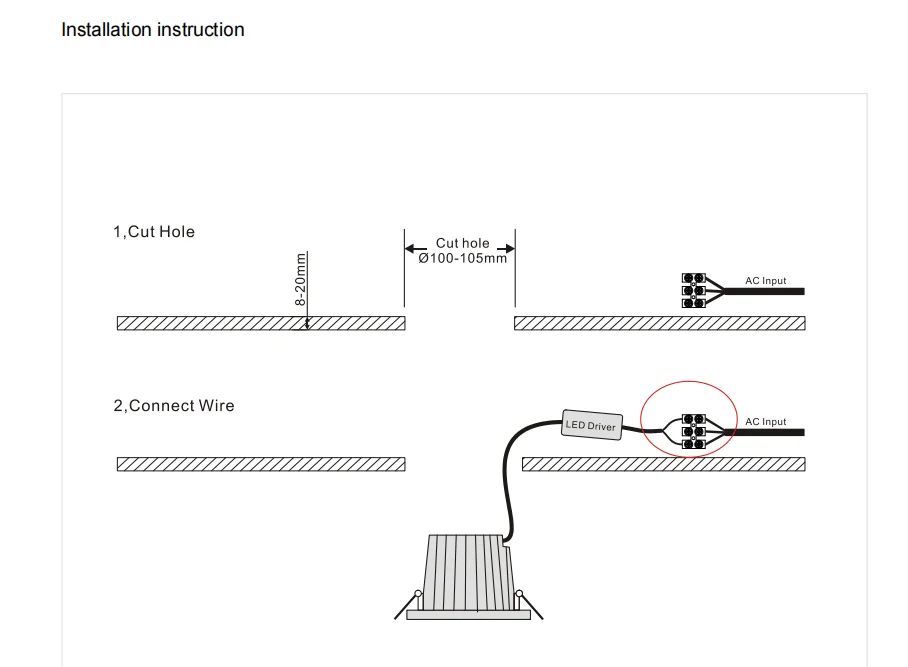 Installation instruction

1,Cut Hole

8-20mm

Cut hole
Ø100-105mm

AC Input

2,Connect Wire

LED Driver

AC Input