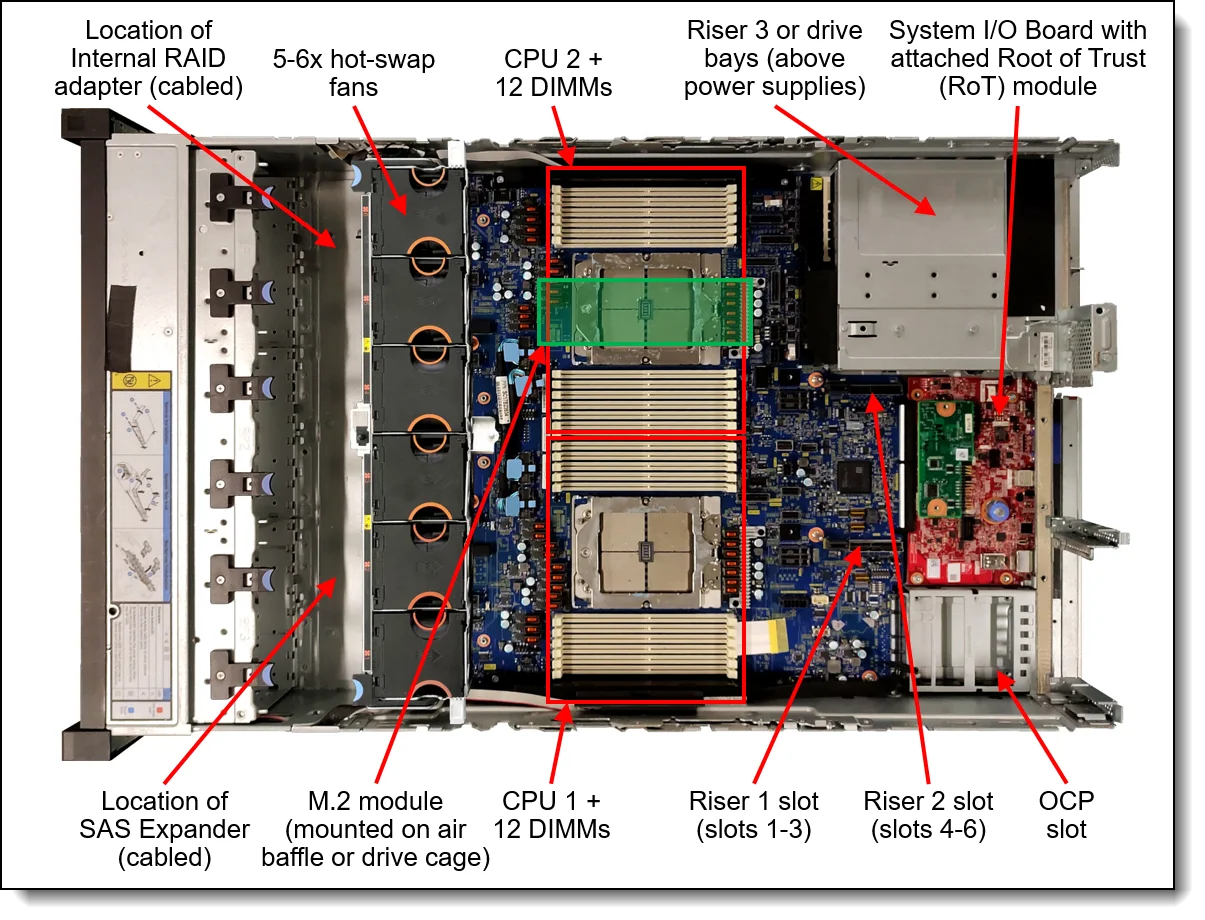 Location of Internal RAID adapter (cabled)

5-6x hot-swap fans

CPU 2 + 12 DIMMs

Riser 3 or drive bays (above power supplies)

System I/O Board with attached Root of Trust (RoT) module

Location of SAS Expander (cabled)

M.2 module (mounted on air baffle or drive cage)

CPU 1 + 12 DIMMs

Riser 1 slot (slots 1-3)

Riser 2 slot (slots 4-6)

OCP slot