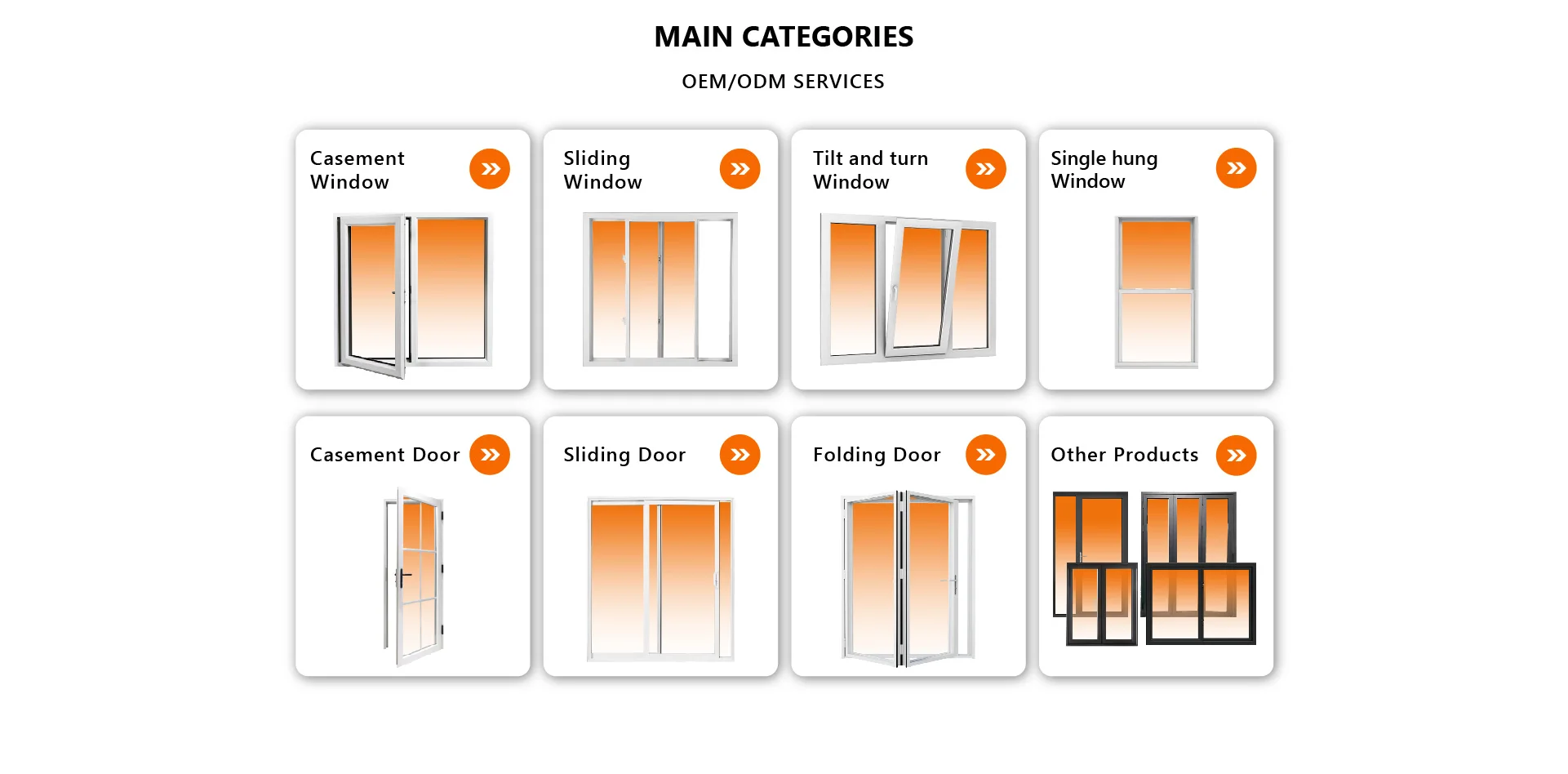 MAIN CATEGORIES

OEM/ODM SERVICES

Casement Window

Sliding Window

Tilt and turn Window

Single hung Window

Casement Door

Sliding Door

Folding Door

Other Products