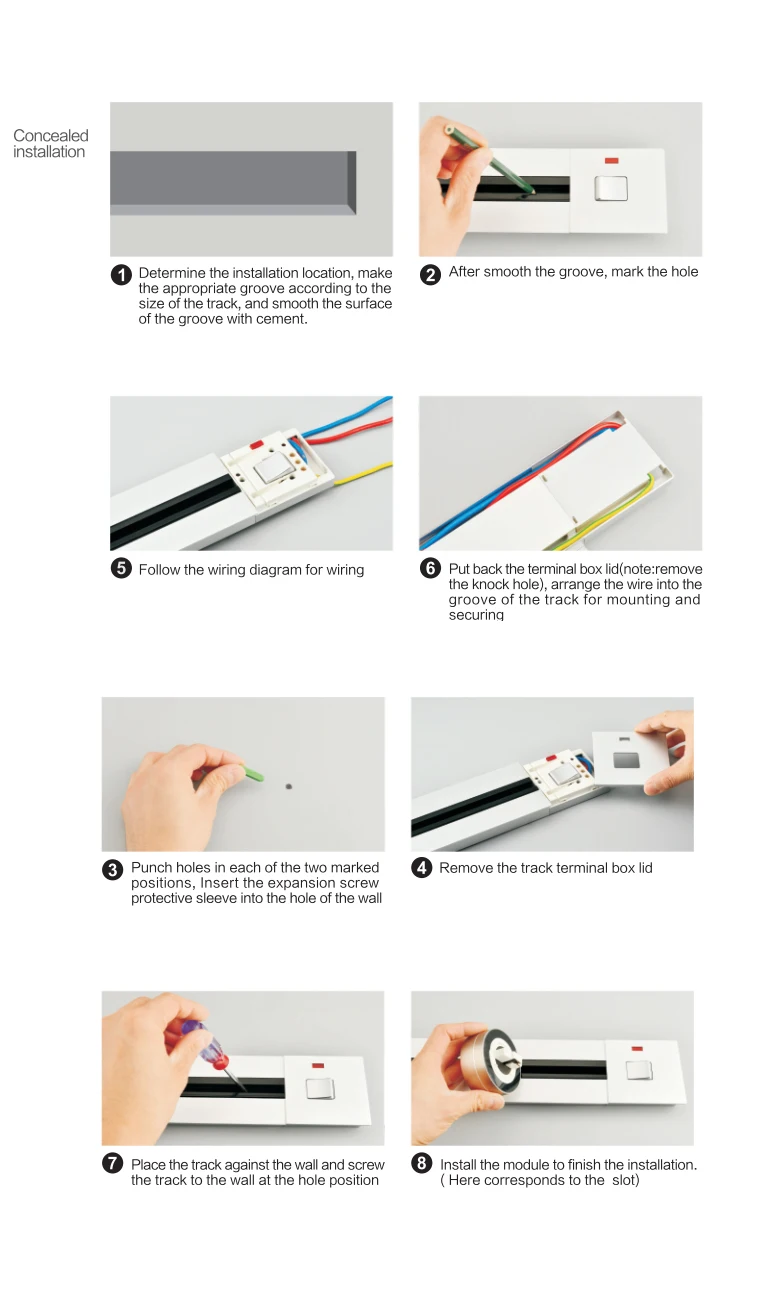 Concealed installation

1 Determine the installation location, make the appropriate groove according to the size of the track, and smooth the surface of the groove with cement.

2 After smooth the groove, mark the hole

5 Follow the wiring diagram for wiring

6 Put back the terminal box lid(note:remove the knock hole), arrange the wire into the groove of the track for mounting and securing

3 Punch holes in each of the two marked positions, Insert the expansion screw protective sleeve into the hole of the wall

4 Remove the track terminal box lid

7 Place the track against the wall and screw the track to the wall at the hole position

8 Install the module to finish the installation. ( Here corresponds to the slot)