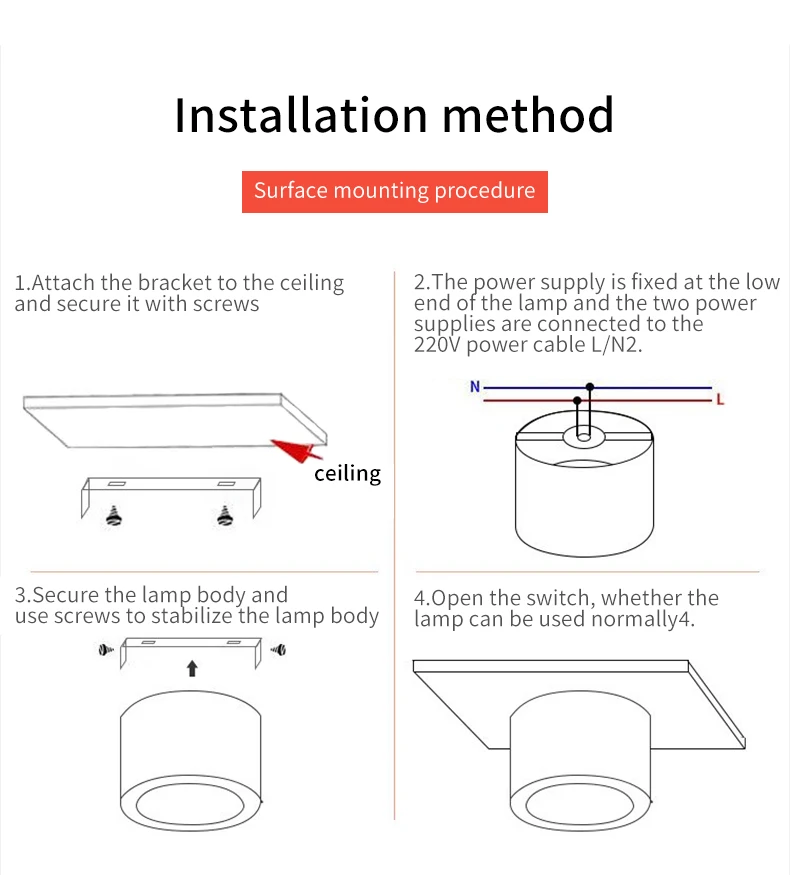 Installation method

Surface mounting procedure

1.Attach the bracket to the ceiling and secure it with screws

ceiling

2.The power supply is fixed at the low end of the lamp and the two power supplies are connected to the 220V power cable L/N2.

N

L

3.Secure the lamp body and use screws to stabilize the lamp body

4.Open the switch, whether the lamp can be used normally4.