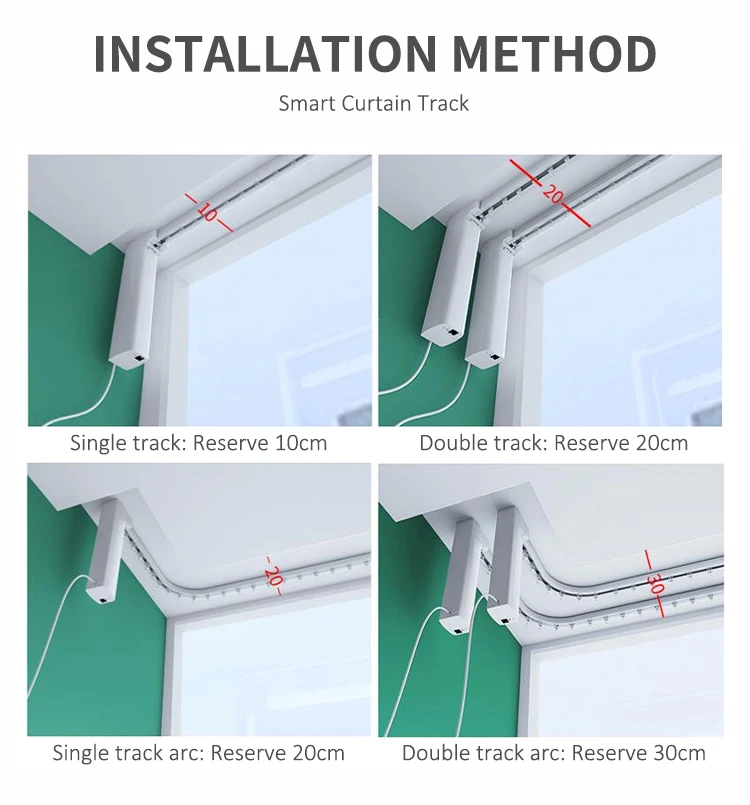 INSTALLATION METHOD

Smart Curtain Track

10

Single track: Reserve 10cm

20

Double track: Reserve 20cm

20

Single track arc: Reserve 20cm

30

Double track arc: Reserve 30cm