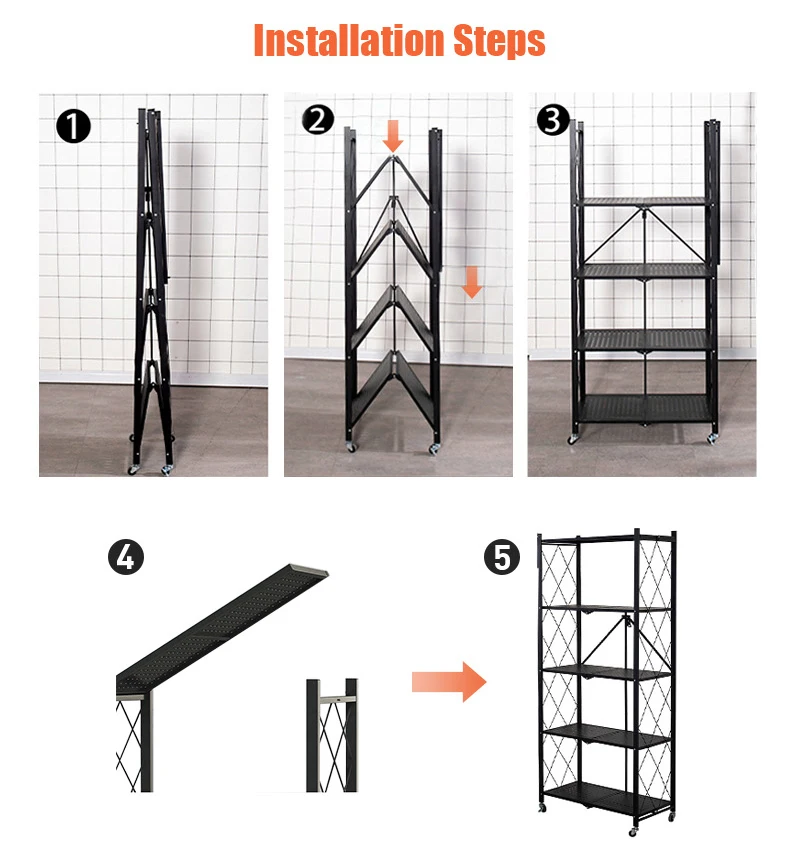 Installation Steps

1

2

3

4

5