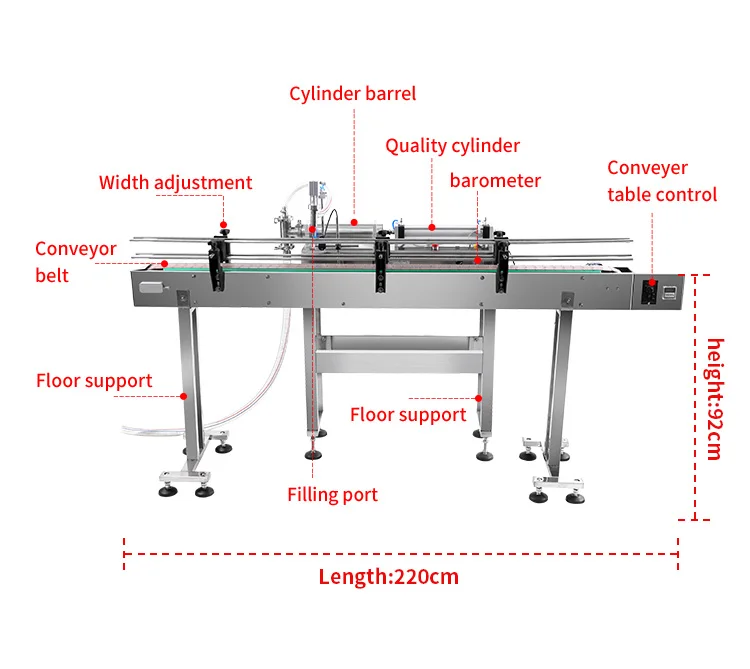 Cylinder barrel

Quality cylinder

Width adjustment

barometer

Conveyer table control

Conveyor belt

Floor support

Floor support

Filling port

height:92cm

Length:220cm