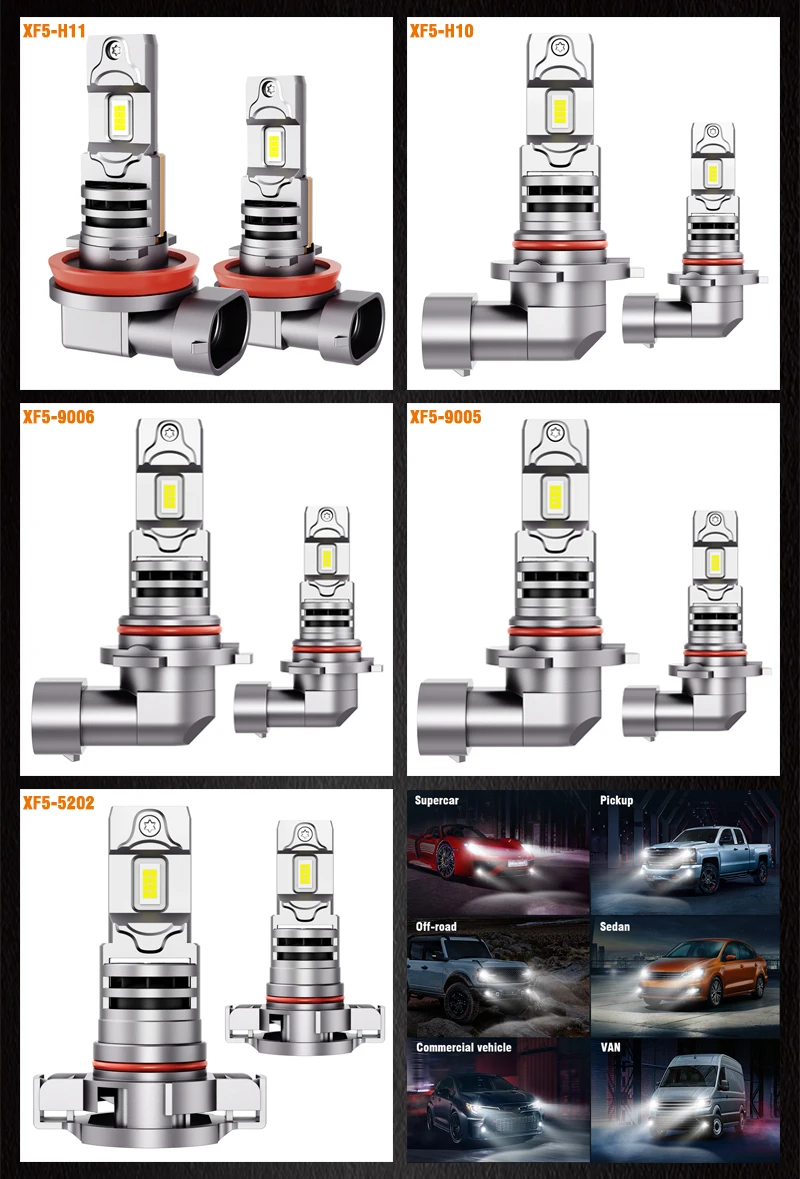 XF5-H11

XF5-H10

XF5-9006

XF5-9005

XF5-5202

Supercar

Pickup

Off-road

Sedan

Commercial vehicle

VAN