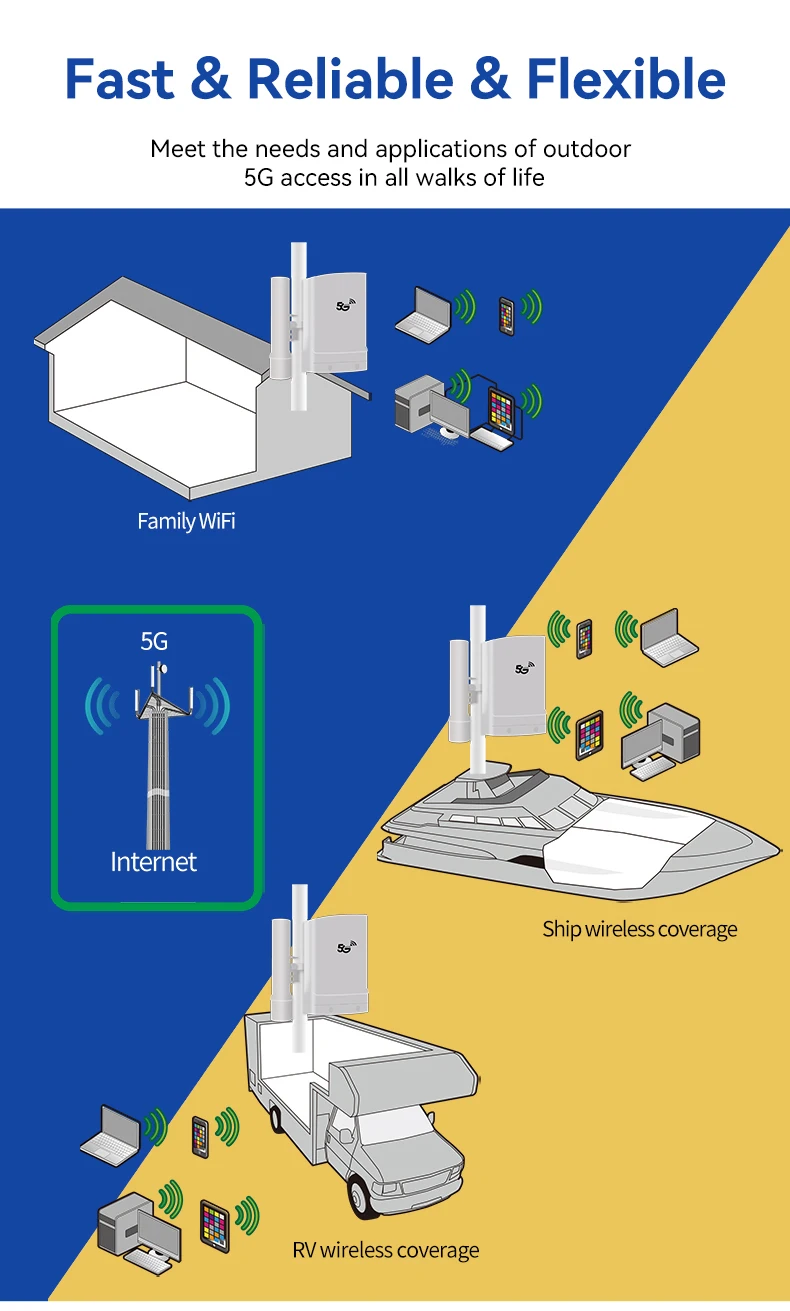 Fast & Reliable & Flexible

Meet the needs and applications of outdoor 5G access in all walks of life

5G

Family WiFi

5G

Internet

5G

Ship wireless coverage

5G

RV wireless coverage