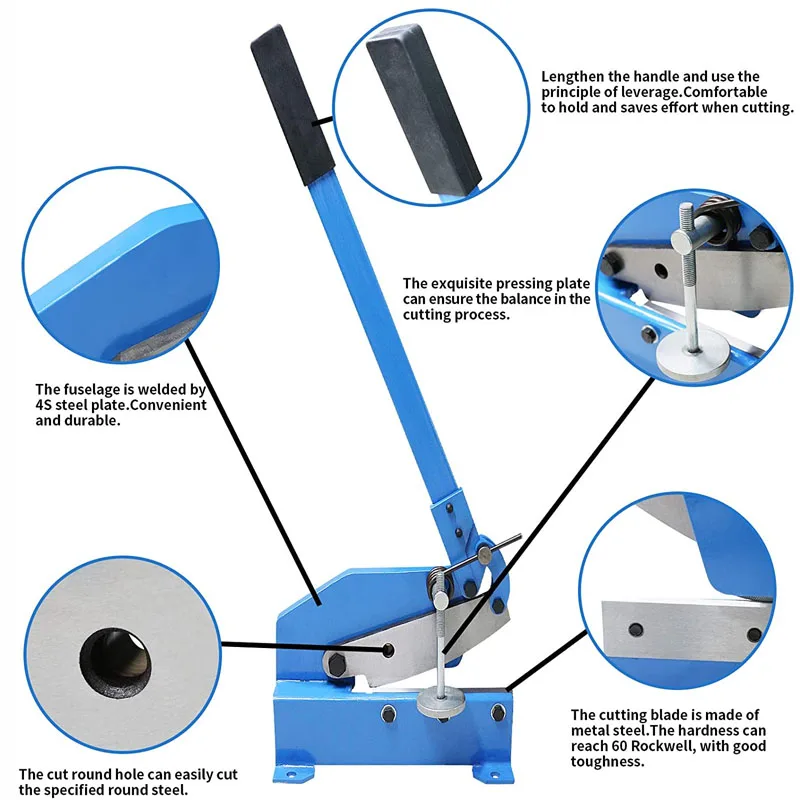 Lengthen the handle and use the principle of leverage.Comfortable to hold and saves effort when cutting.

The exquisite pressing plate can ensure the balance in the cutting process.

The fuselage is welded by 4S steel plate.Convenient and durable.

The cutting blade is made of metal steel.The hardness can reach 60 Rockwell, with good toughness.

The cut round hole can easily cut the specified round steel.